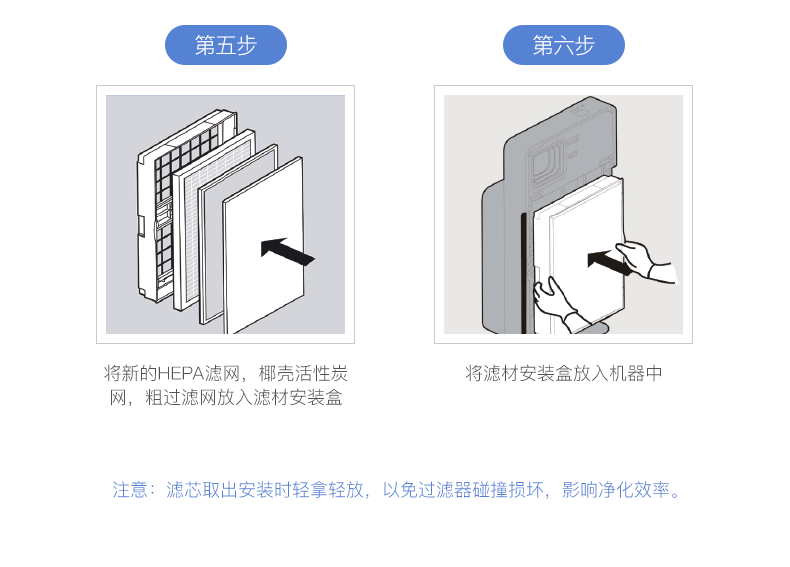 第五步

将新的HEPA滤网，椰壳活性炭网，粗过滤网放入滤材安装盒

第六步

将滤材安装盒放入机器中

注意：滤芯取出安装时轻拿轻放，以免过滤器碰撞损坏，影响净化效率。