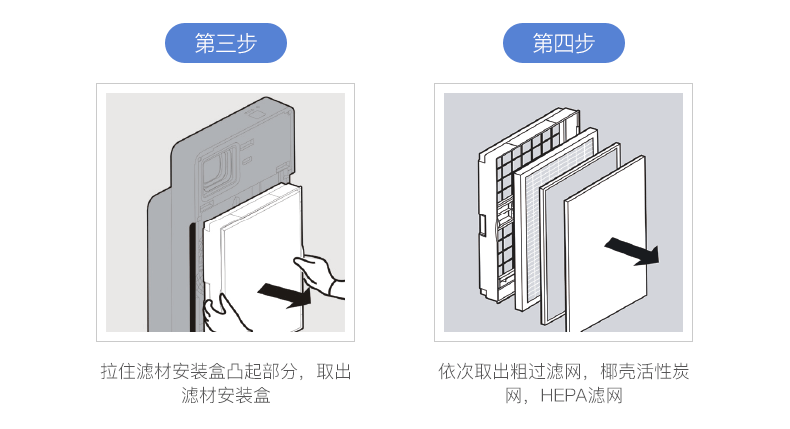 第三步

拉住滤材安装盒凸起部分，取出滤材安装盒

第四步

依次取出粗过滤网，椰壳活性炭网，HEPA滤网