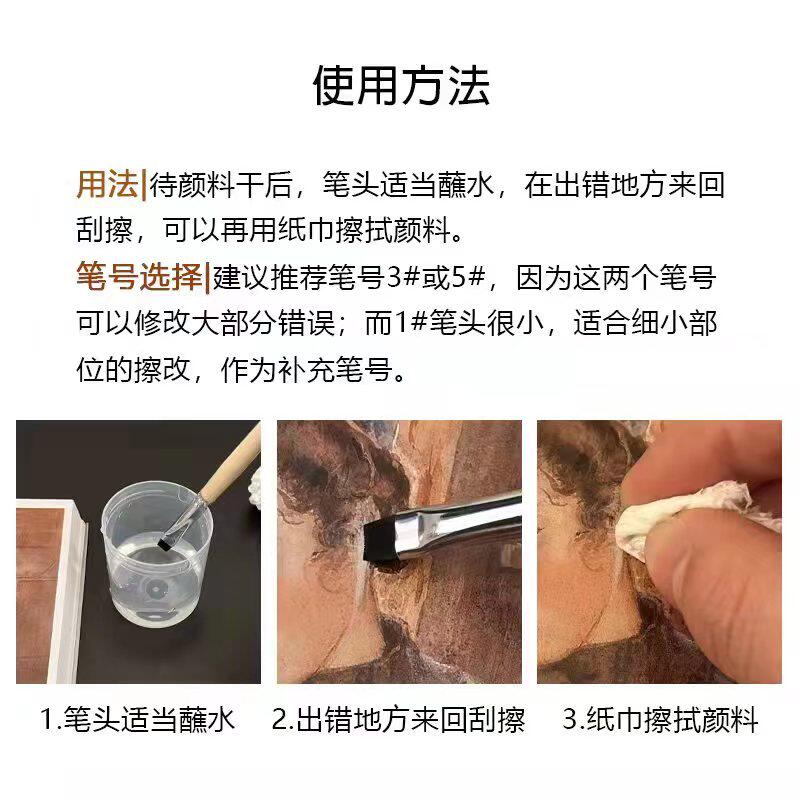 使用方法

用法|待颜料干后，笔头适当蘸水，在出错地方来回刮擦，可以再用纸巾擦拭颜料。

笔号选择|建议推荐笔号3#或5#，因为这两个笔号可以修改大部分错误；而1#笔头很小，适合细小部位的擦改，作为补充笔号。

1.笔头适当蘸水

2.出错地方来回刮擦

3.纸巾擦拭颜料