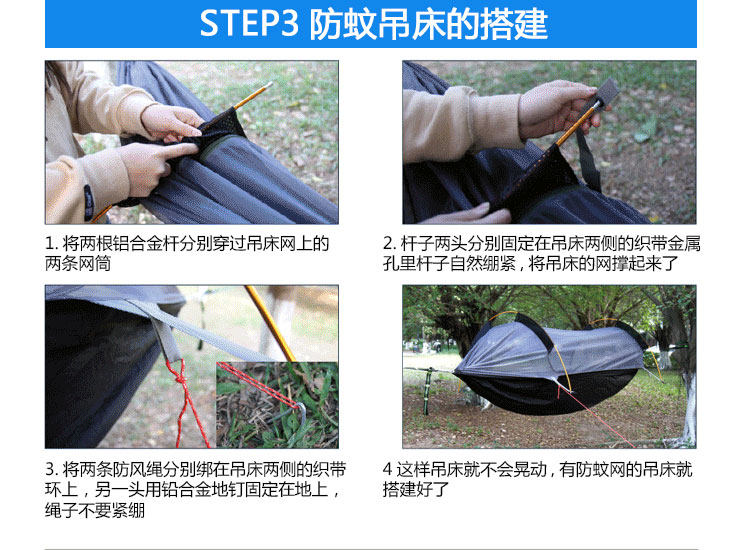 STEP3 防蚊吊床的搭建

1. 将两根铝合金杆分别穿过吊床网上的两条网筒

2. 杆子两头分别固定在吊床两侧的织带金属孔里杆子自然绷紧，将吊床的网撑起来了

3. 将两条防风绳分别绑在吊床两侧的织带环上，另一头用铝合金地钉固定在地上，绳子不要紧绷

4 这样吊床就不会晃动，有防蚊网的吊床就搭建好了