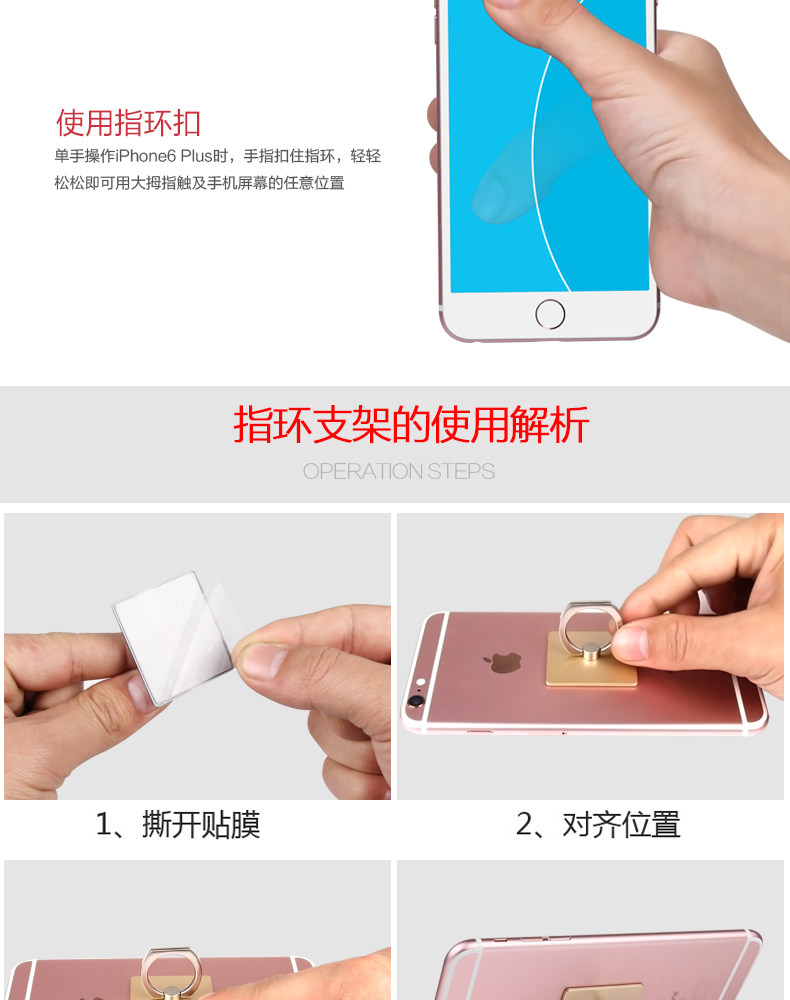 使用指环扣

单手操作iPhone6 Plus时，手指扣住指环，轻轻松松即可用大拇指触及手机屏幕的任意位置

指环支架的使用解析

OPERATION STEPS

1、撕开贴膜

2、对齐位置