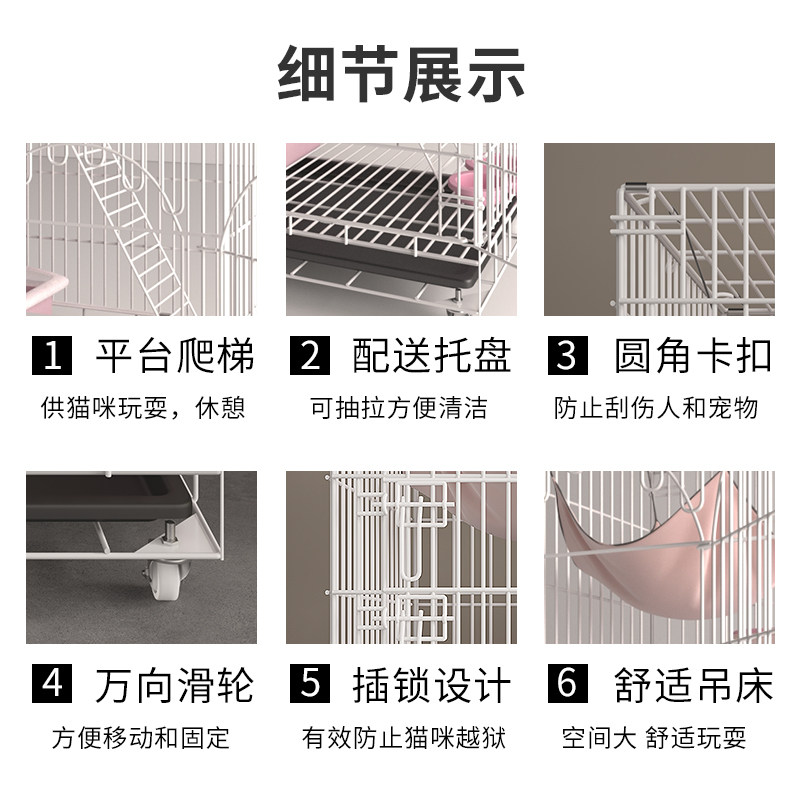 细节展示

1 平台爬梯
供猫咪玩耍，休憩

2 配送托盘
可抽拉方便清洁

3 圆角卡扣
防止刮伤人和宠物

4 万向滑轮
方便移动和固定

5 插锁设计
有效防止猫咪越狱

6 舒适吊床
空间大 舒适玩耍