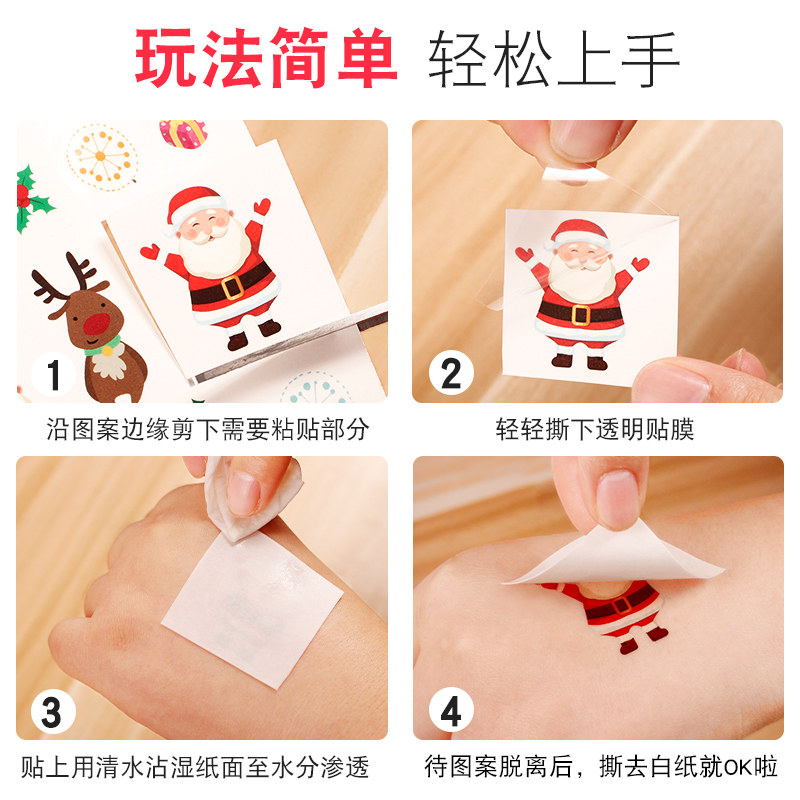 玩法简单 轻松上手

1

沿图案边缘剪下需要粘贴部分

2

轻轻撕下透明贴膜

3

贴上用清水沾湿纸面至水分渗透

4

待图案脱离后，撕去白纸就OK啦