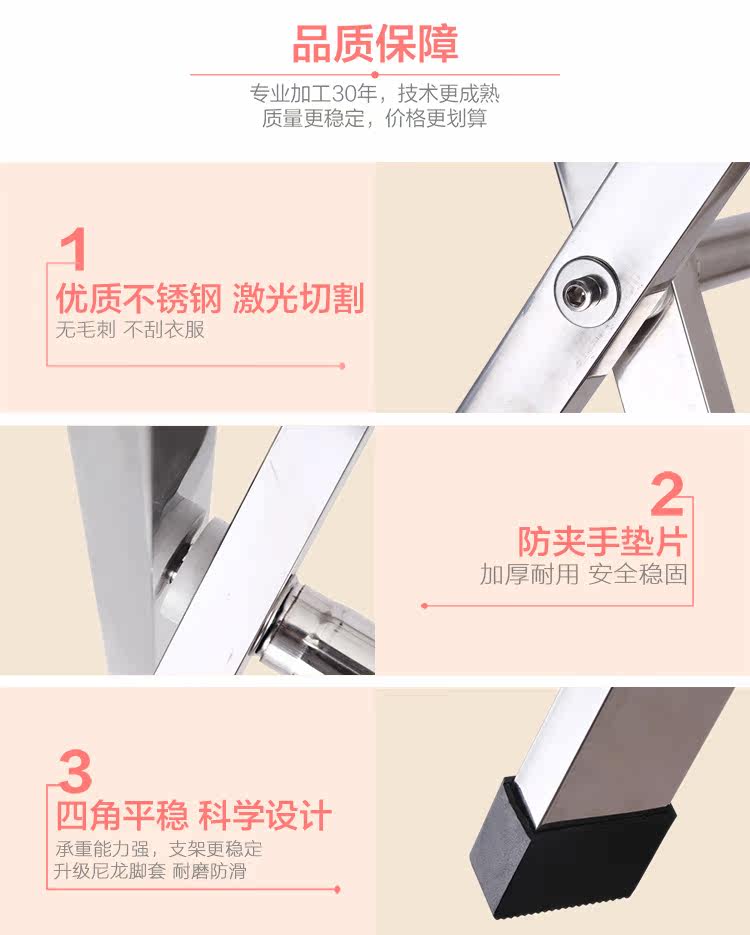 品质保障

专业加工30年，技术更成熟
质量更稳定，价格更划算

1
优质不锈钢 激光切割
无毛刺 不刮衣服

2
防夹手垫片
加厚耐用 安全稳固

3
四角平稳 科学设计
承重能力强，支架更稳定
升级尼龙脚套 耐磨防滑