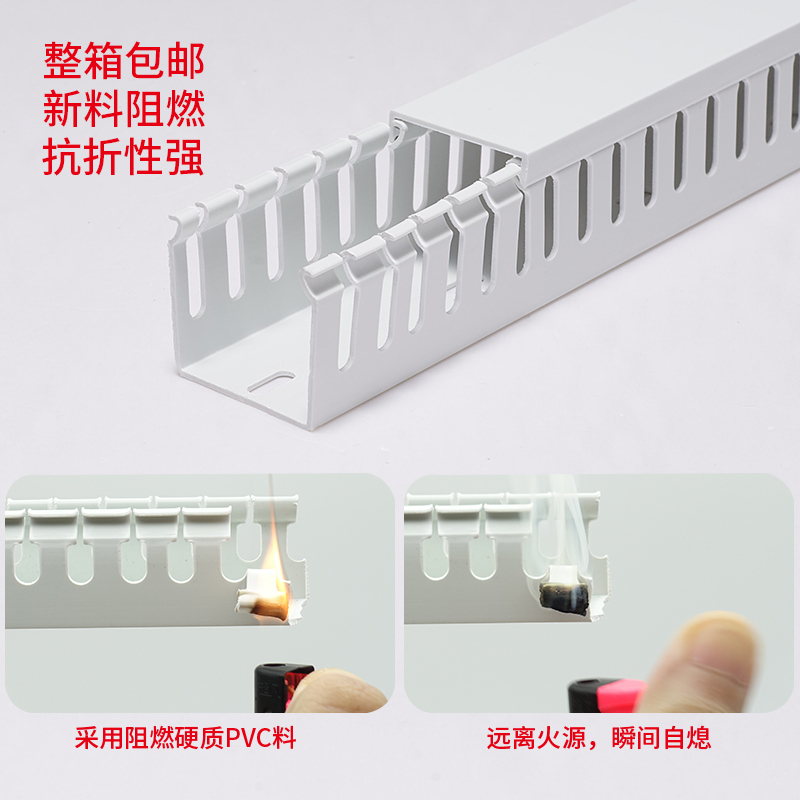 整箱包邮
新料阻燃
抗折性强

采用阻燃硬质PVC料

远离火源，瞬间自熄