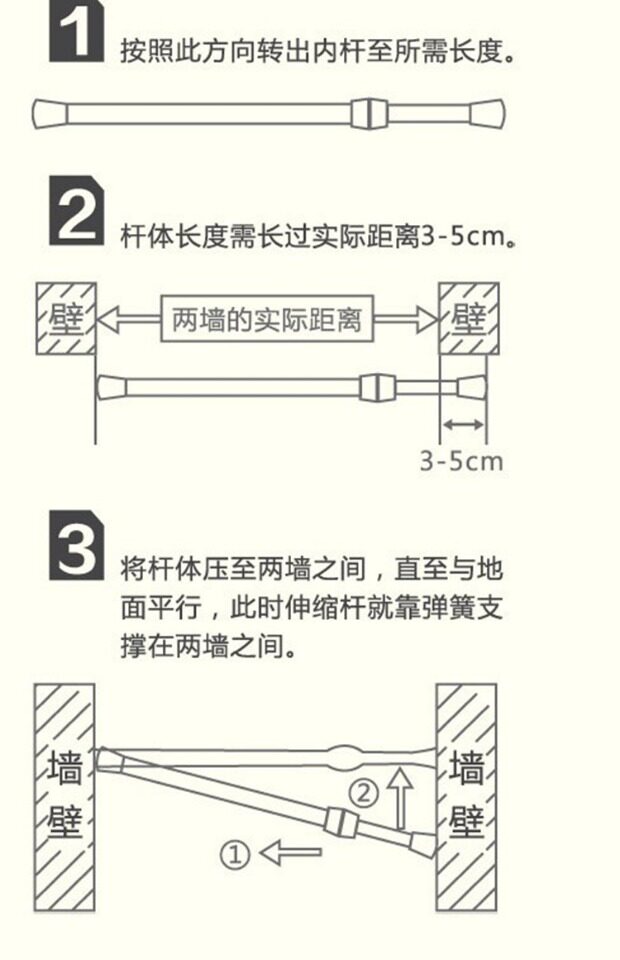 1

按照此方向转出内杆至所需长度。

2

杆体长度需长过实际距离3-5cm。

壁

两墙的实际距离

壁

3-5cm

3

将杆体压至两墙之间，直至与地面平行，此时伸缩杆就靠弹簧支撑在两墙之间。

墙壁

②

①

墙壁