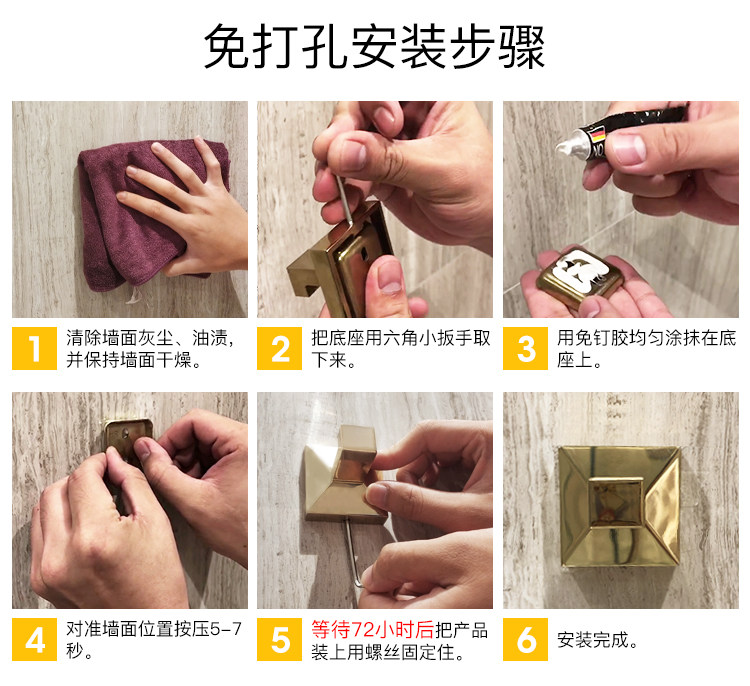 免打孔安装步骤

1 清除墙面灰尘、油渍，并保持墙面干燥。

2 把底座用六角小扳手取下来。

3 用免钉胶均匀涂抹在底座上。

4 对准墙面位置按压5-7秒。

5 等待72小时后把产品装上用螺丝固定住。

6 安装完成。