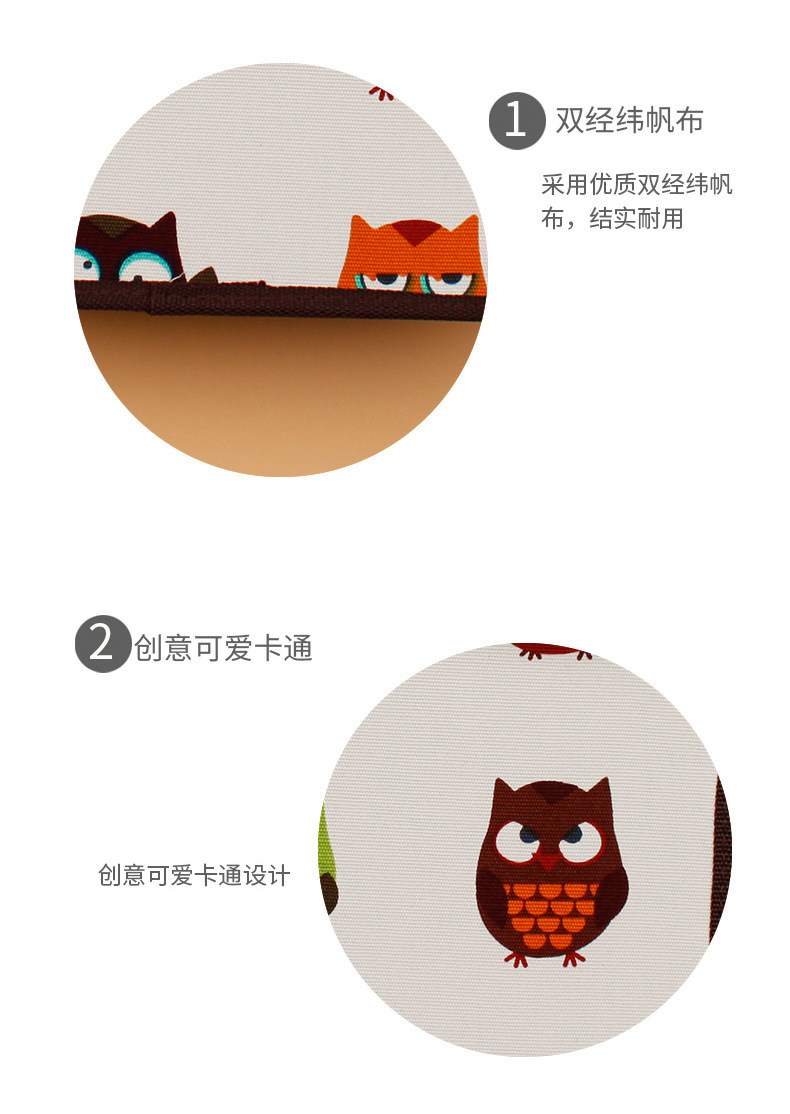 1 双经纬帆布

采用优质双经纬帆布，结实耐用

2 创意可爱卡通

创意可爱卡通设计