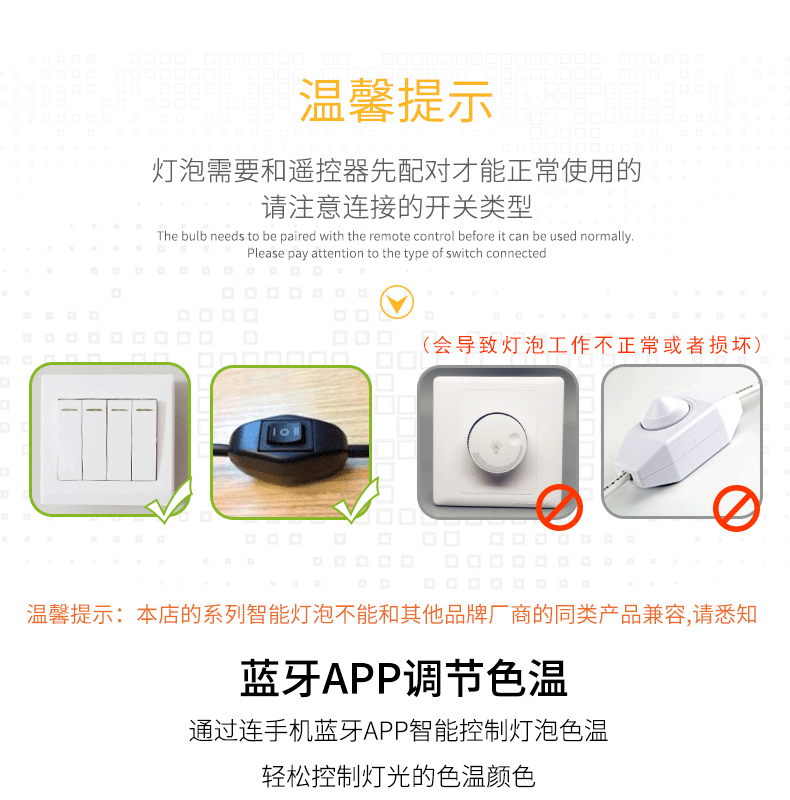 温馨提示

灯泡需要和遥控器先配对才能正常使用的
请注意连接的开关类型

The bulb needs to be paired with the remote control before it can be used normally.
Please pay attention to the type of switch connected

（会导致灯泡工作不正常或者损坏）

温馨提示：本店的系列智能灯泡不能和其他品牌厂商的同类产品兼容,请悉知

蓝牙APP调节色温

通过连手机蓝牙APP智能控制灯泡色温

轻松控制灯光的色温颜色