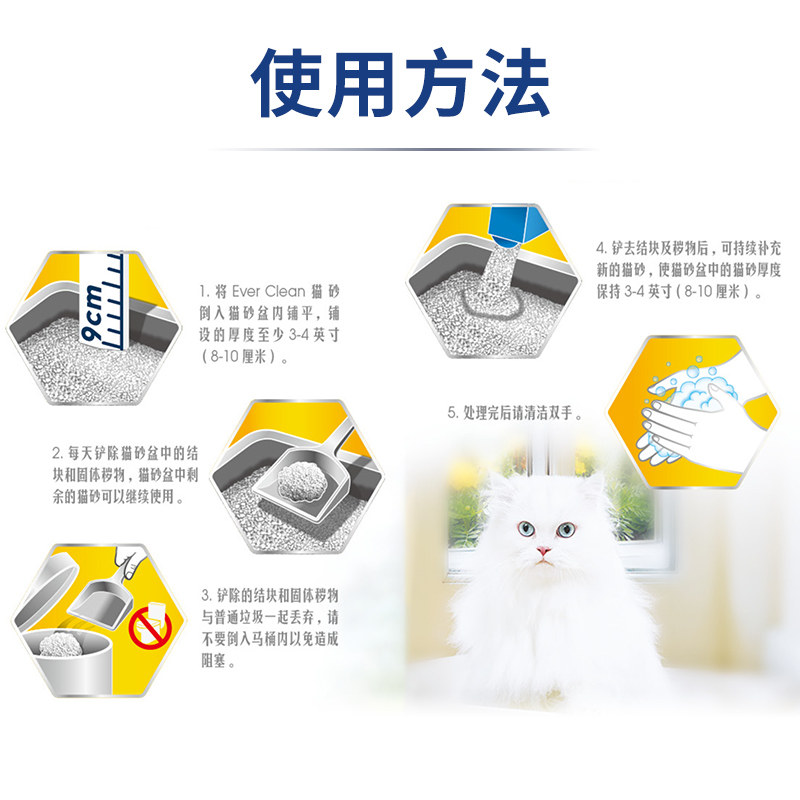 使用方法

9cm

1. 将 Ever Clean 猫砂倒入猫砂盆内铺平，铺设的厚度至少 3-4 英寸（8-10 厘米）。

2. 每天铲除猫砂盆中的结块和固体秽物，猫砂盆中剩余的猫砂可以继续使用。

3. 铲除的结块和固体秽物与普通垃圾一起丢弃，请不要倒入马桶内以免造成阻塞。

4. 铲去结块及秽物后，可持续补充新的猫砂，使猫砂盆中的猫砂厚度保持 3-4 英寸（8-10 厘米）。

5. 处理完后请清洁双手。