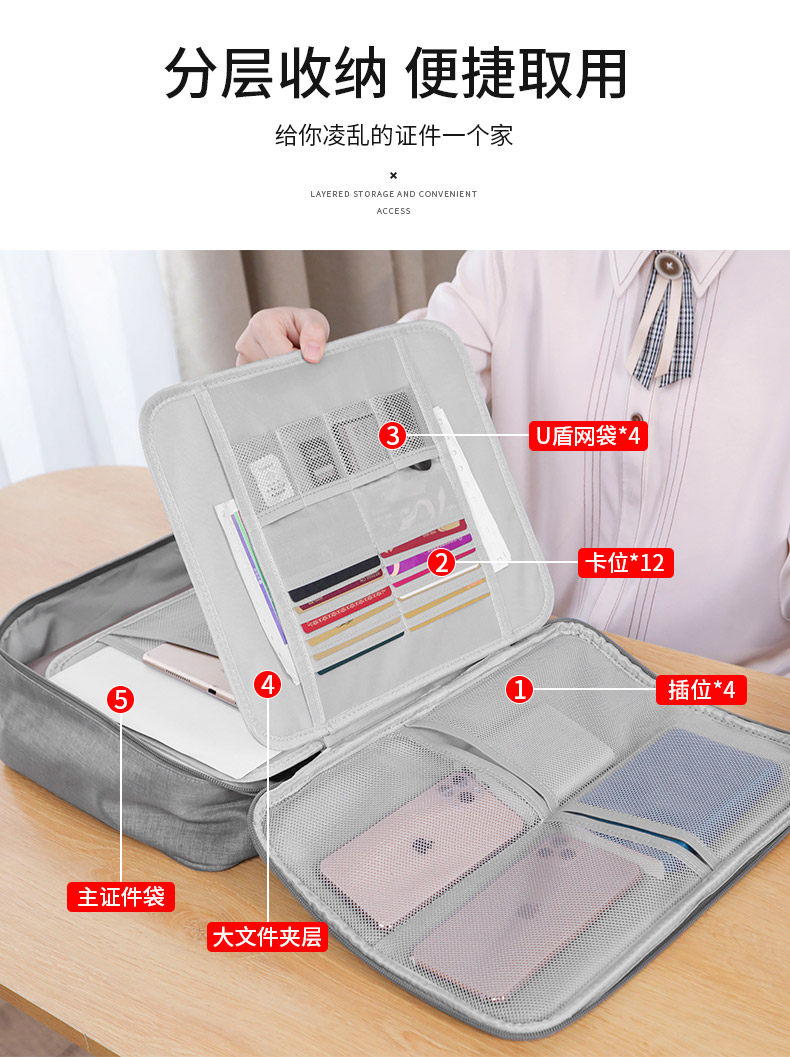 分层收纳 便捷取用

给你凌乱的证件一个家

×

LAYERED STORAGE AND CONVENIENT ACCESS

3 U盾网袋*4

2 卡位*12

1 插位*4

5

4

主证件袋

大文件夹层