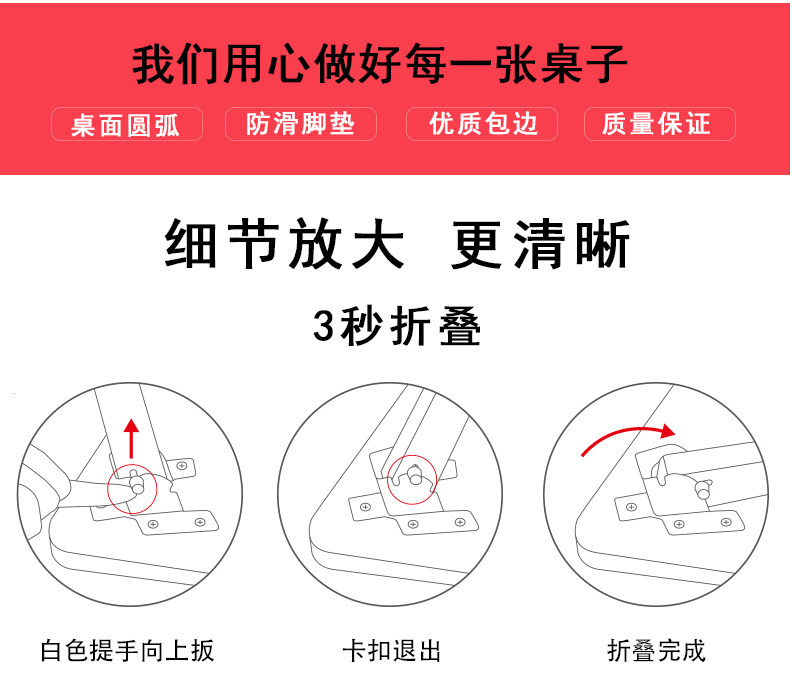 我们用心做好每一张桌子

桌面圆弧 防滑脚垫 优质包边 质量保证

细节放大 更清晰

3秒折叠

白色提手向上扳

卡扣退出

折叠完成