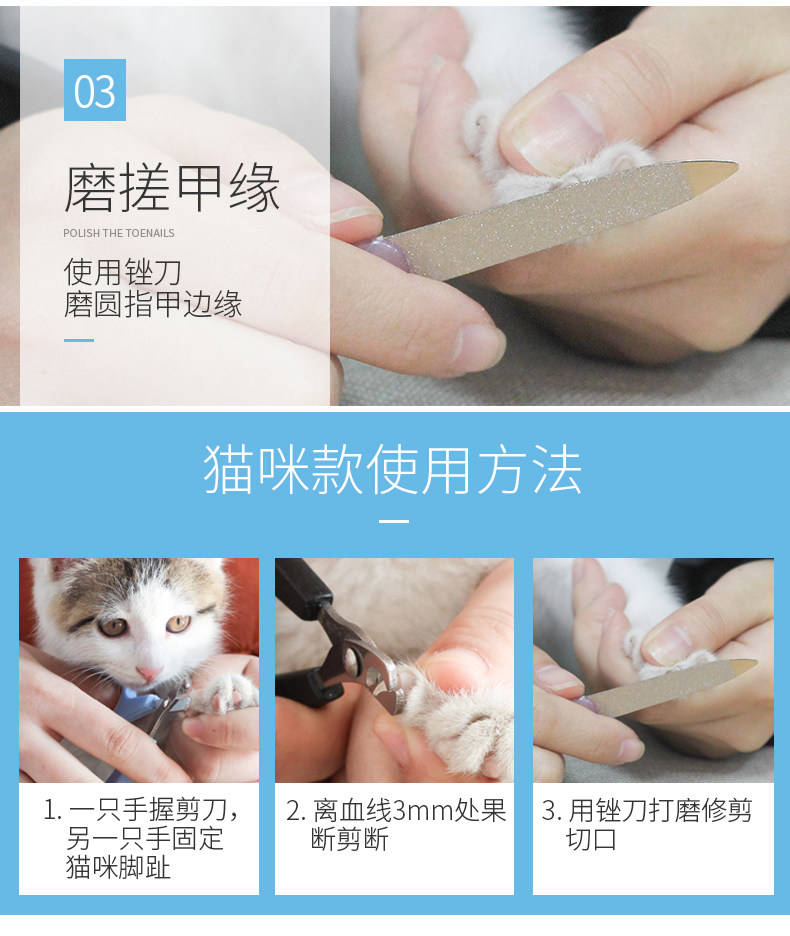 03

磨搓甲缘

POLISH THE TOENAILS

使用锉刀
磨圆指甲边缘

猫咪款使用方法

1. 一只手握剪刀，另一只手固定猫咪脚趾

2. 离血线3mm处果断剪断

3. 用锉刀打磨修剪切口