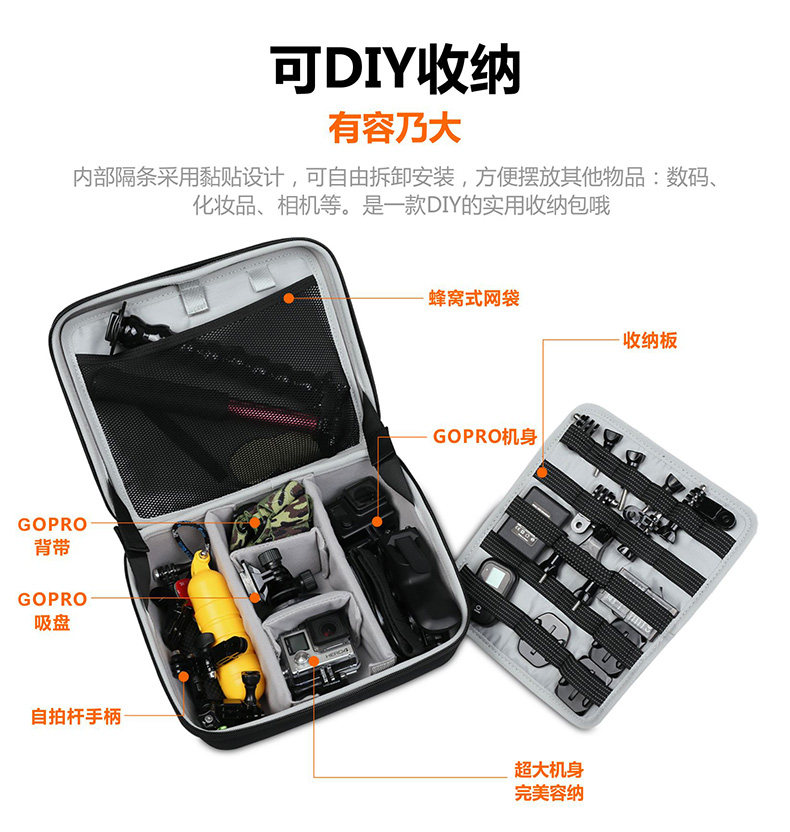 可DIY收纳

有容乃大

内部隔条采用黏贴设计，可自由拆卸安装，方便摆放其他物品：数码、化妆品、相机等。是一款DIY的实用收纳包哦

蜂窝式网袋

收纳板

GOPRO机身

GOPRO
背带

GOPRO
吸盘

自拍杆手柄

超大机身
完美容纳