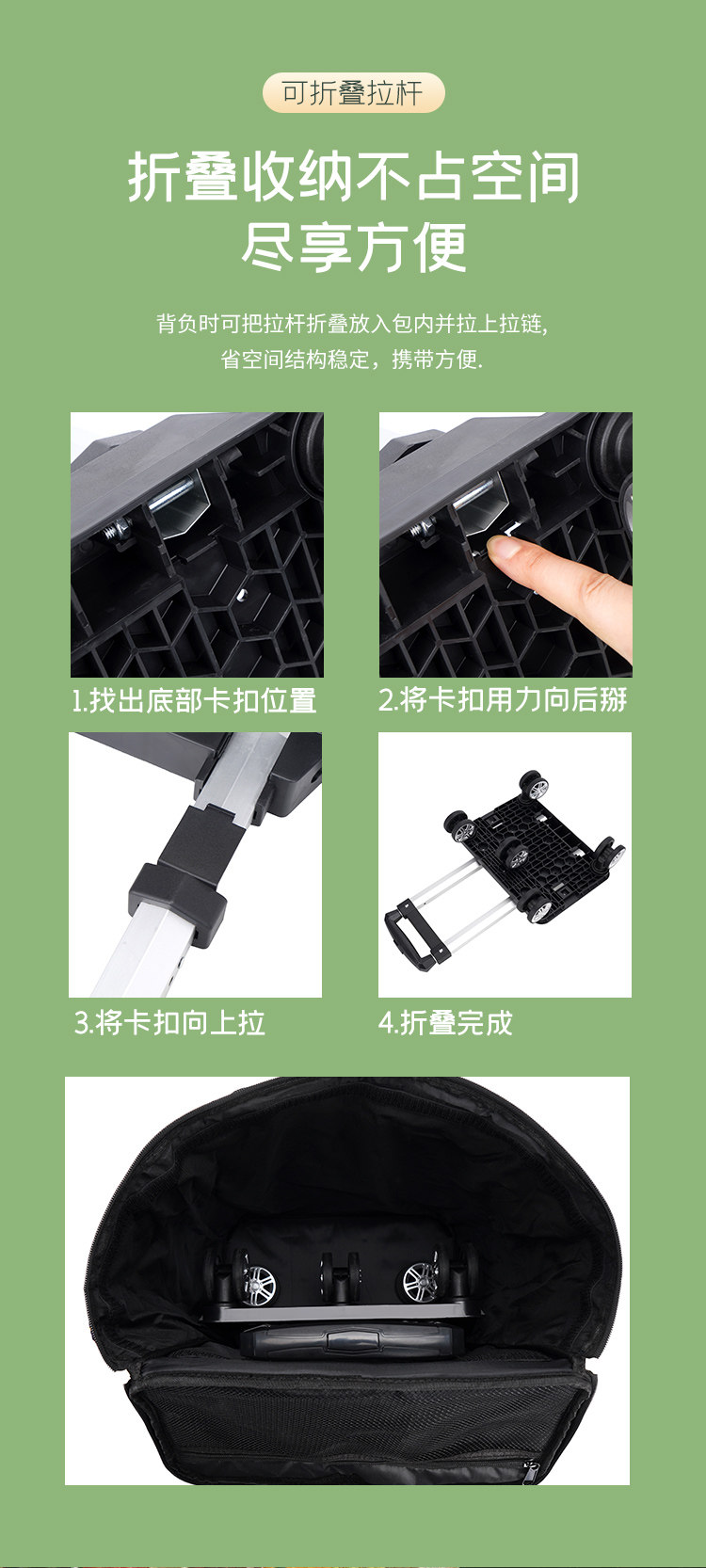 可折叠拉杆

折叠收纳不占空间
尽享方便

背负时可把拉杆折叠放入包内并拉上拉链,
省空间结构稳定，携带方便.

1.找出底部卡扣位置

2.将卡扣用力向后掰

3.将卡扣向上拉

4.折叠完成