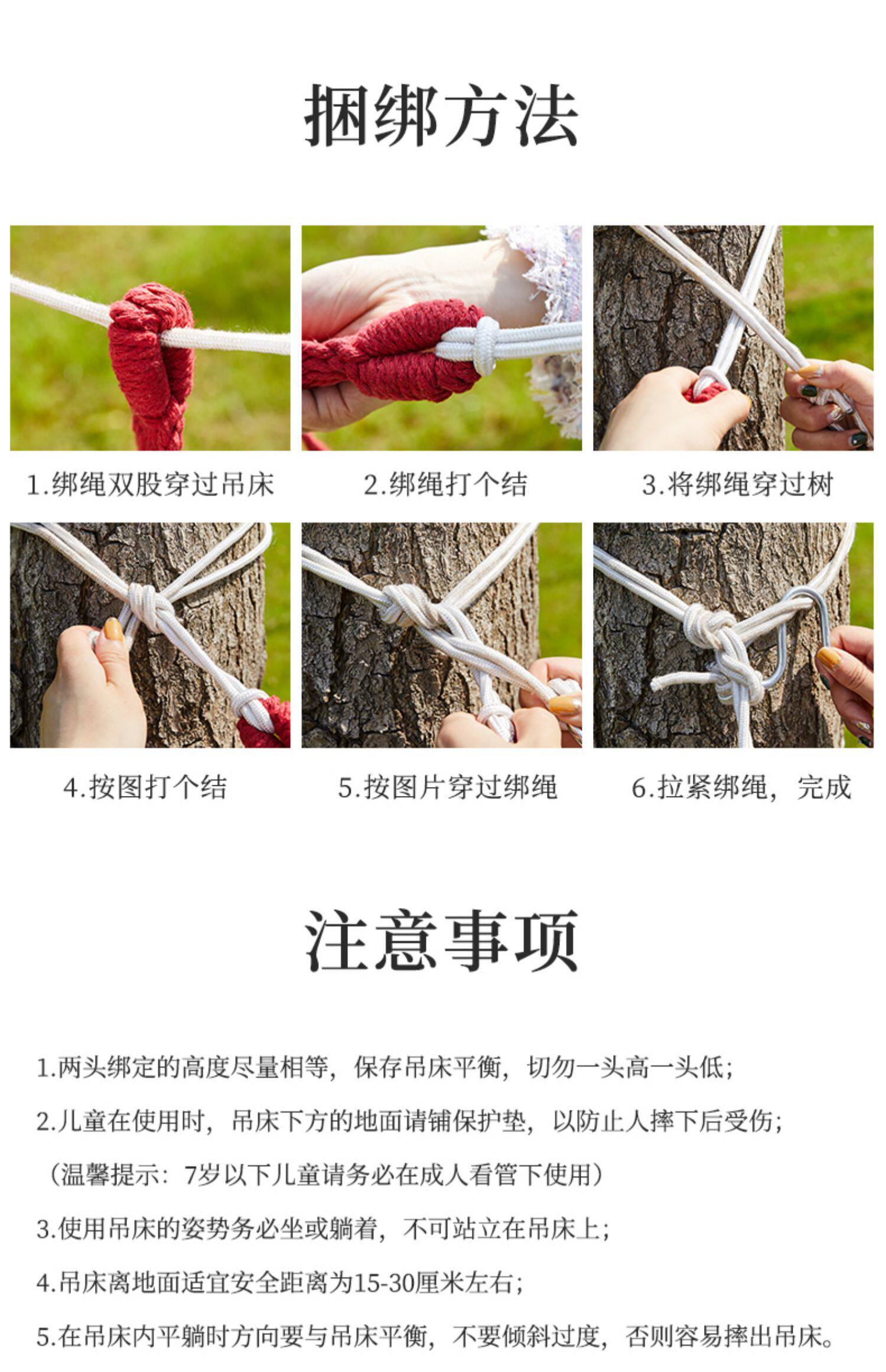 捆绑方法

1.绑绳双股穿过吊床

2.绑绳打个结

3.将绑绳穿过树

4.按图打个结

5.按图片穿过绑绳

6.拉紧绑绳，完成

注意事项

1.两头绑定的高度尽量相等，保存吊床平衡，切勿一头高一头低；

2.儿童在使用时，吊床下方的地面请铺保护垫，以防止人摔下后受伤；

（温馨提示：7岁以下儿童请务必在成人看管下使用）

3.使用吊床的姿势务必坐或躺着，不可站立在吊床上；

4.吊床离地面适宜安全距离为15-30厘米左右；

5.在吊床内平躺时方向要与吊床平衡，不要倾斜过度，否则容易摔出吊床。