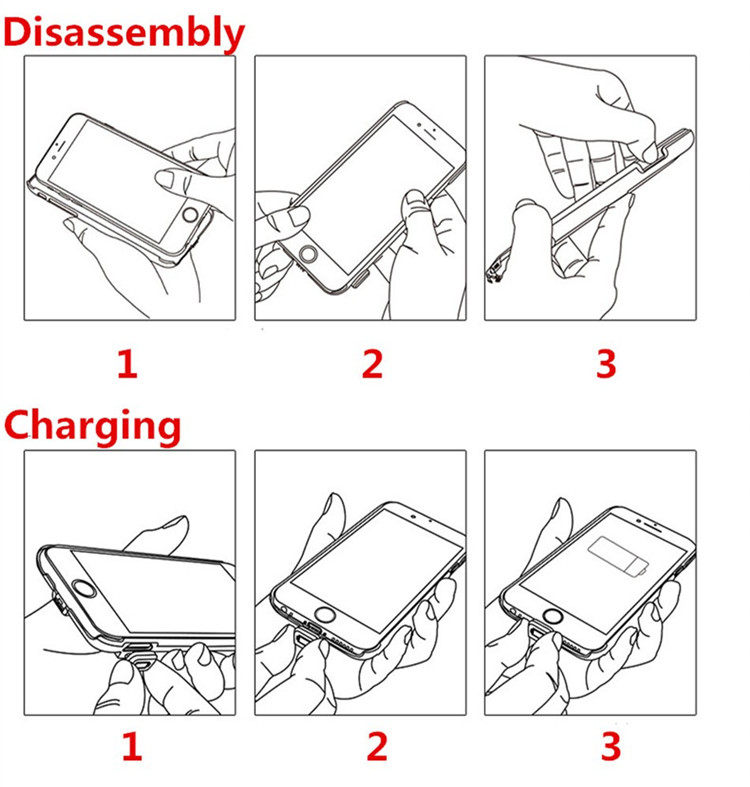 Disassembly

1 2 3

Charging

1 2 3