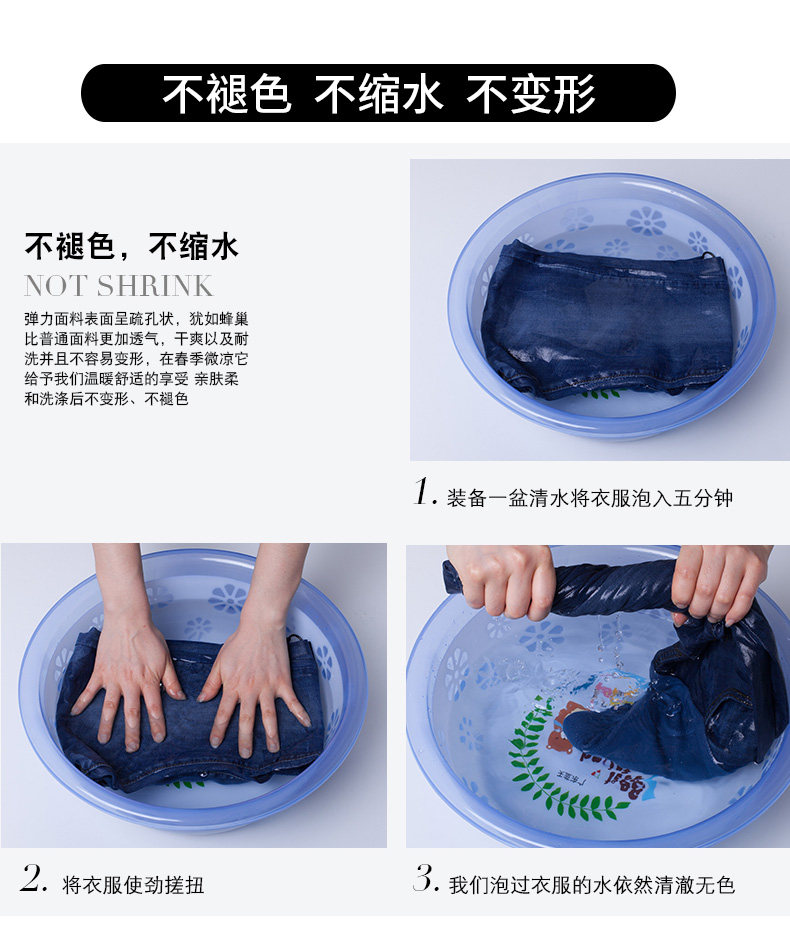 不褪色 不缩水 不变形

不褪色，不缩水
NOT SHRINK
弹力面料表面呈疏孔状，犹如蜂巢比普通面料更加透气，干爽以及耐洗并且不容易变形，在春季微凉它给予我们温暖舒适的享受 亲肤柔和洗涤后不变形、不褪色

1. 装备一盆清水将衣服泡入五分钟

2. 将衣服使劲搓扭

3. 我们泡过衣服的水依然清澈无色