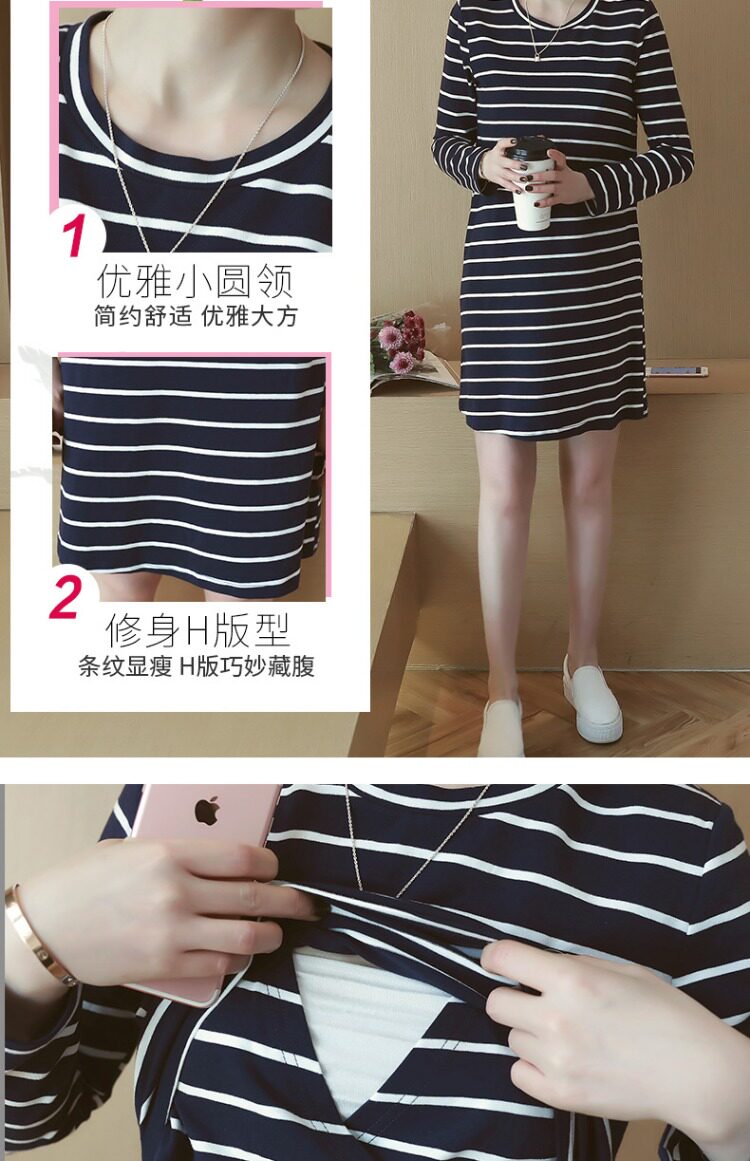 1
优雅小圆领
简约舒适 优雅大方

2
修身H版型
条纹显瘦 H版巧妙藏腹