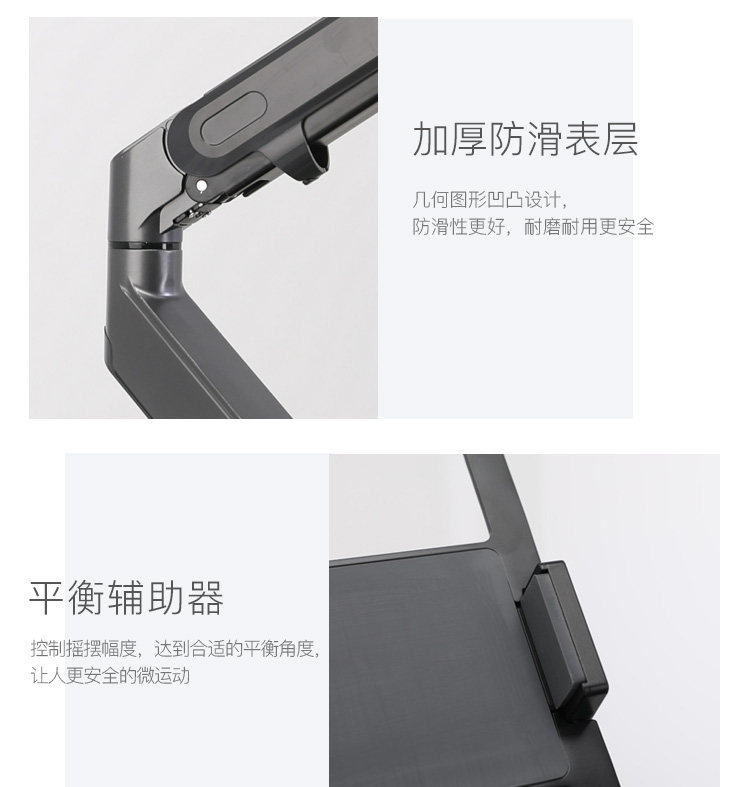 加厚防滑表层

几何图形凹凸设计，
防滑性更好，耐磨耐用更安全

平衡辅助器

控制摇摆幅度，达到合适的平衡角度，
让人更安全的微运动