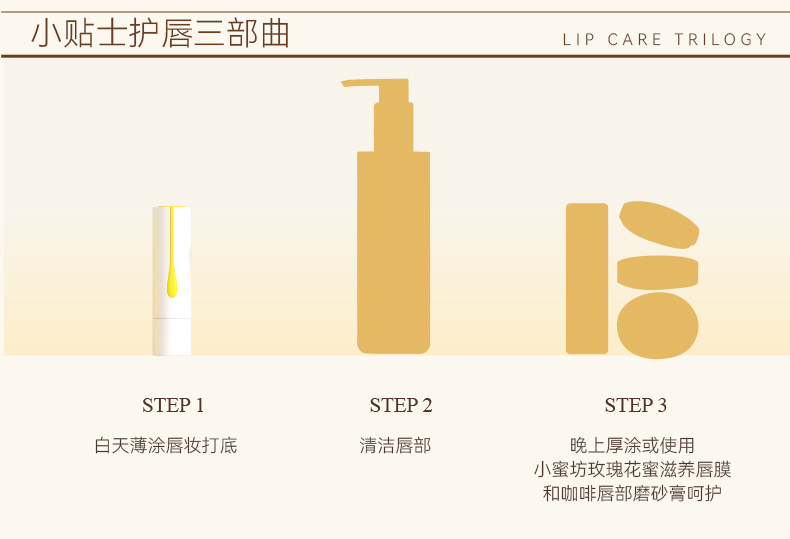 小贴士护唇三部曲

LIP CARE TRILOGY

STEP 1

白天薄涂唇妆打底

STEP 2

清洁唇部

STEP 3

晚上厚涂或使用
小蜜坊玫瑰花蜜滋养唇膜
和咖啡唇部磨砂膏呵护