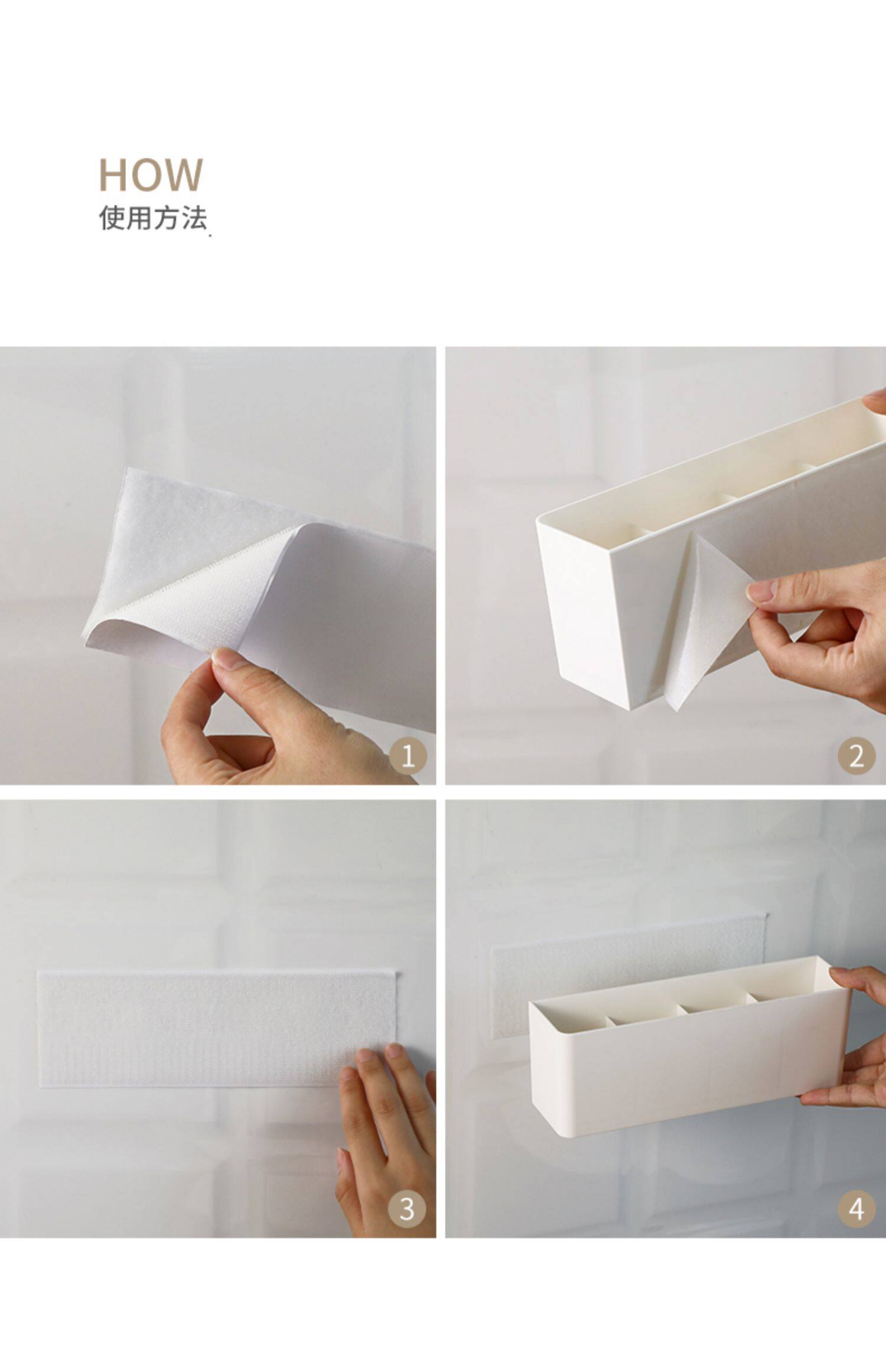 HOW
使用方法

1

2

3

4