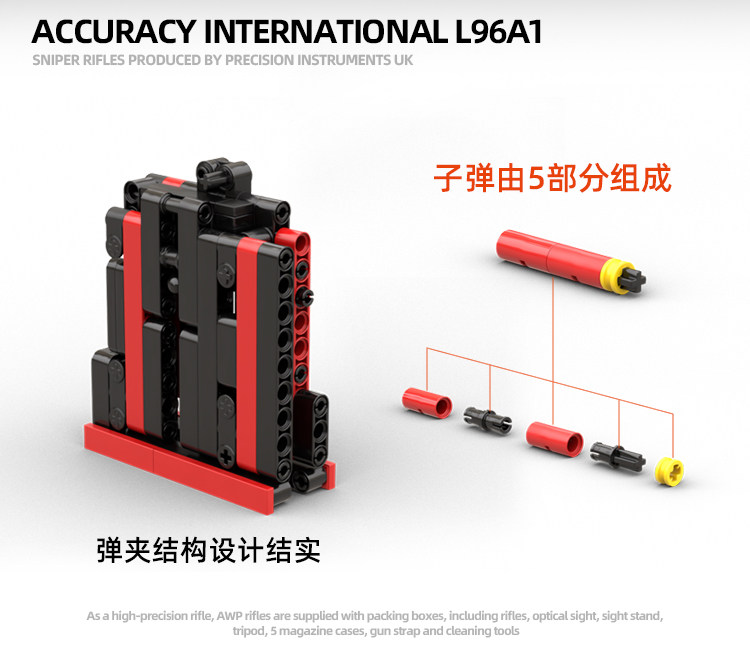 ACCURACY INTERNATIONAL L96A1
SNIPER RIFLES PRODUCED BY PRECISION INSTRUMENTS UK

子弹由5部分组成

弹夹结构设计结实

As a high-precision rifle, AWP rifles are supplied with packing boxes, including rifles, optical sight, sight stand, tripod, 5 magazine cases, gun strap and cleaning tools