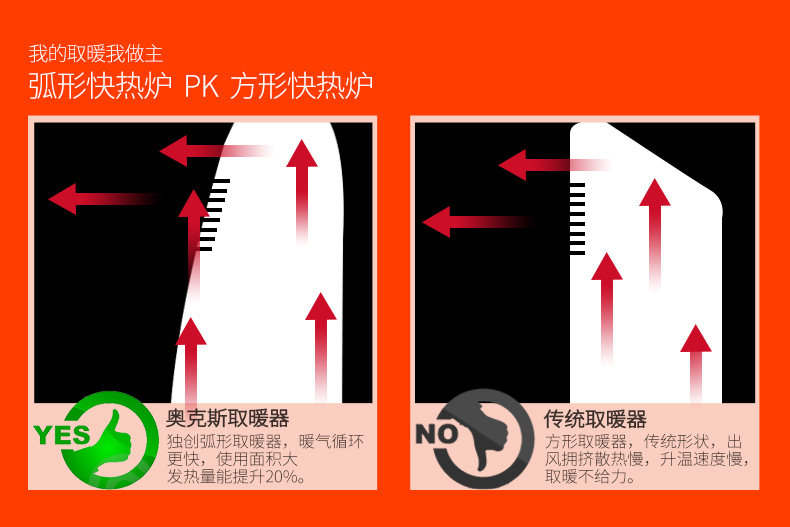 我的取暖我做主
弧形快热炉 PK 方形快热炉

YES
奥克斯取暖器
独创弧形取暖器，暖气循环更快，使用面积大
发热量能提升20%。

NO
传统取暖器
方形取暖器，传统形状，出风拥挤散热慢，升温速度慢，取暖不给力。