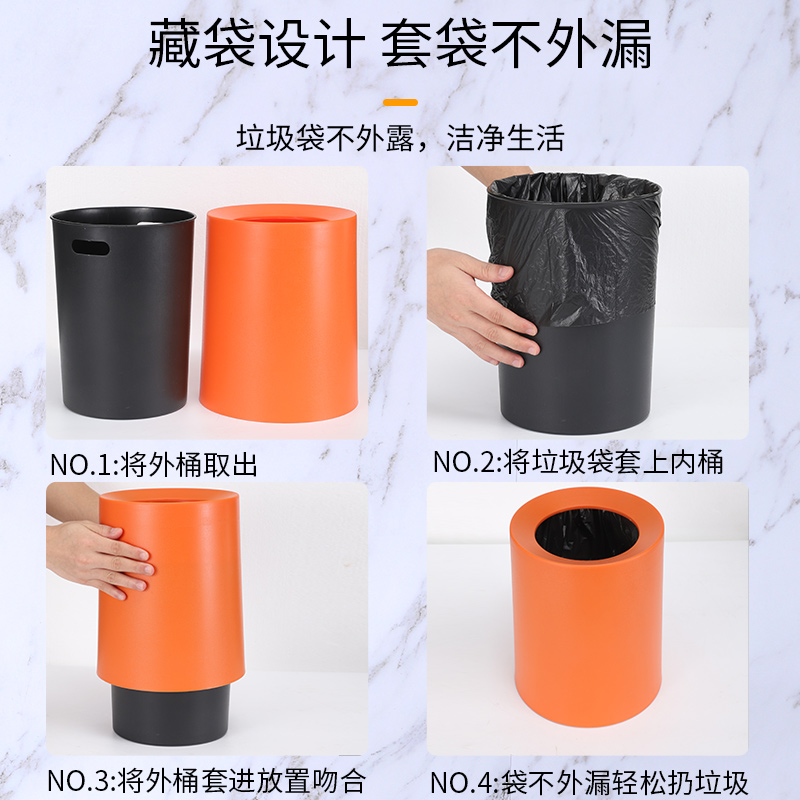 藏袋设计 套袋不外漏

垃圾袋不外露，洁净生活

NO.1:将外桶取出

NO.2:将垃圾袋套上内桶

NO.3:将外桶套进放置吻合

NO.4:袋不外漏轻松扔垃圾