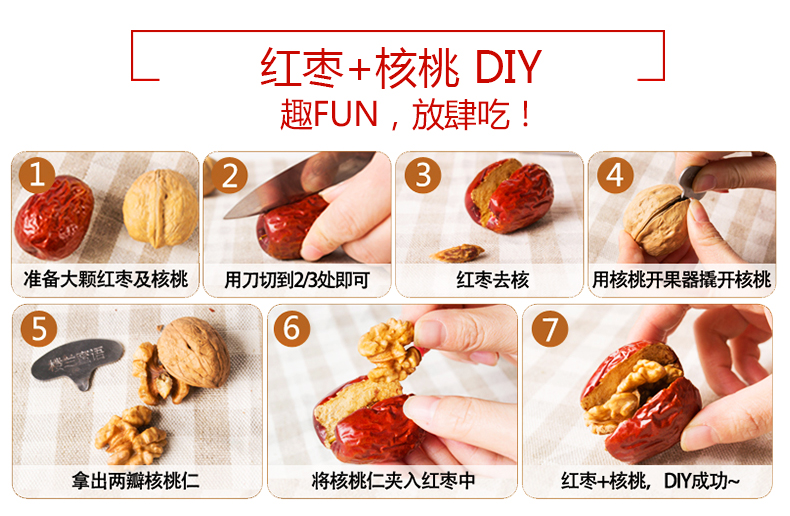 红枣+核桃 DIY
趣FUN，放肆吃！

1
准备大颗红枣及核桃

2
用刀切到2/3处即可

3
红枣去核

4
用核桃开果器撬开核桃

5
楼兰蜜语
拿出两瓣核桃仁

6
将核桃仁夹入红枣中

7
红枣+核桃，DIY成功~