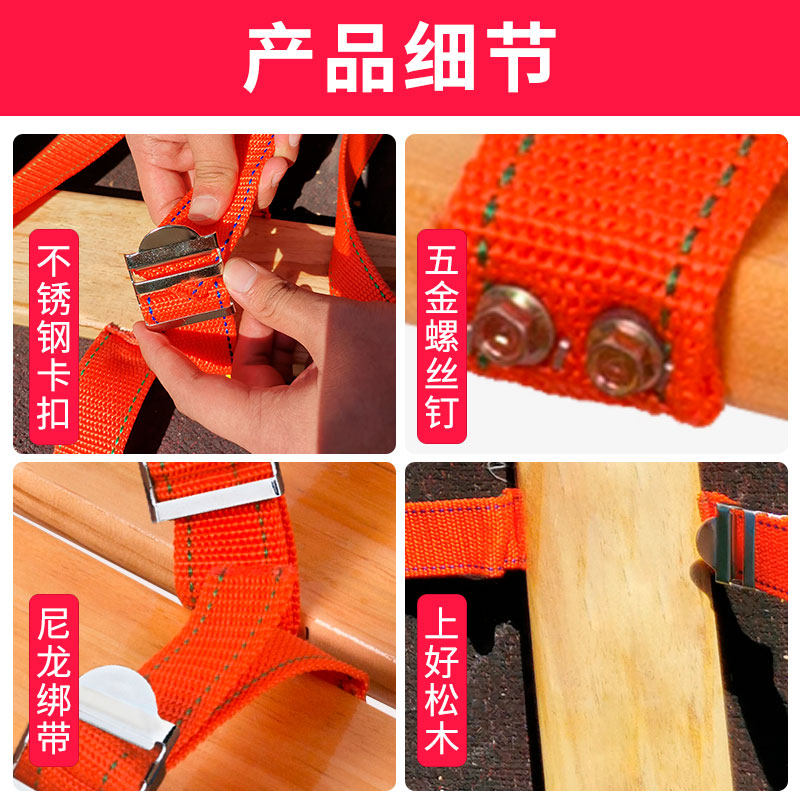 产品细节

不锈钢卡扣

五金螺丝钉

尼龙绑带

上好松木