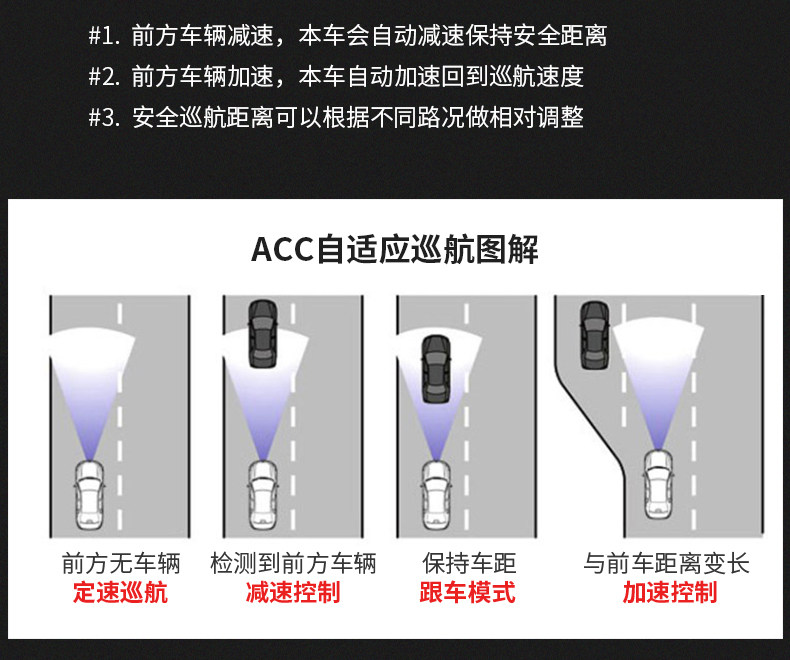 #1. 前方车辆减速，本车会自动减速保持安全距离
#2. 前方车辆加速，本车自动加速回到巡航速度
#3. 安全巡航距离可以根据不同路况做相对调整

ACC自适应巡航图解

前方无车辆
定速巡航

检测到前方车辆
减速控制

保持车距
跟车模式

与前车距离变长
加速控制