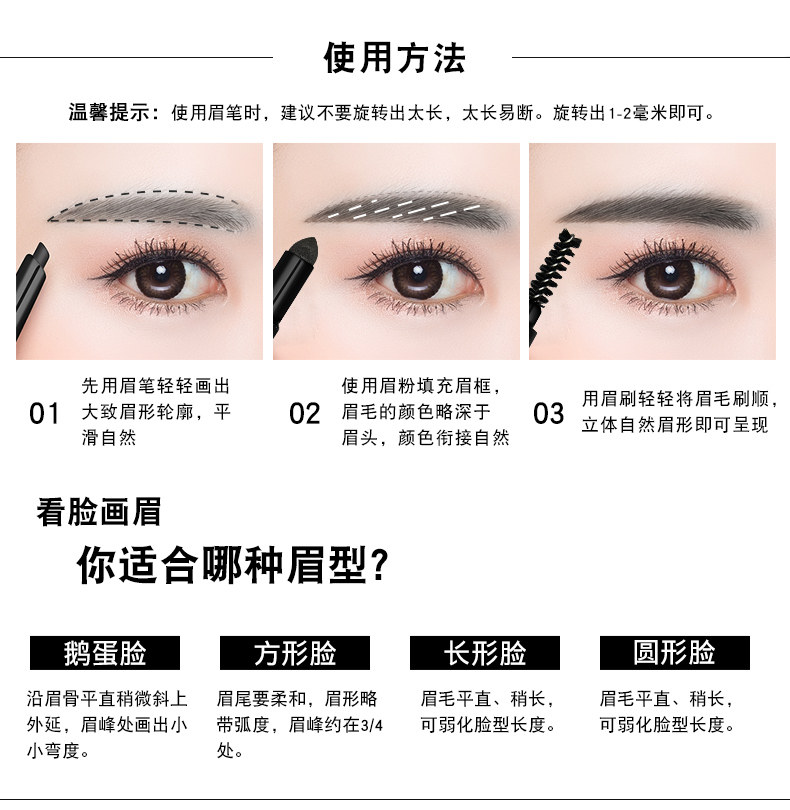 使用方法

温馨提示：使用眉笔时，建议不要旋转出太长，太长易断。旋转出1-2毫米即可。

01 先用眉笔轻轻画出大致眉形轮廓，平滑自然

02 使用眉粉填充眉框，眉毛的颜色略深于眉头，颜色衔接自然

03 用眉刷轻轻将眉毛刷顺，立体自然眉形即可呈现

看脸画眉

你适合哪种眉型？

鹅蛋脸

沿眉骨平直稍微斜上外延，眉峰处画出小小弯度。

方形脸

眉尾要柔和，眉形略带弧度，眉峰约在3/4处。

长形脸

眉毛平直、稍长，可弱化脸型长度。

圆形脸

眉毛平直、稍长，可弱化脸型长度。