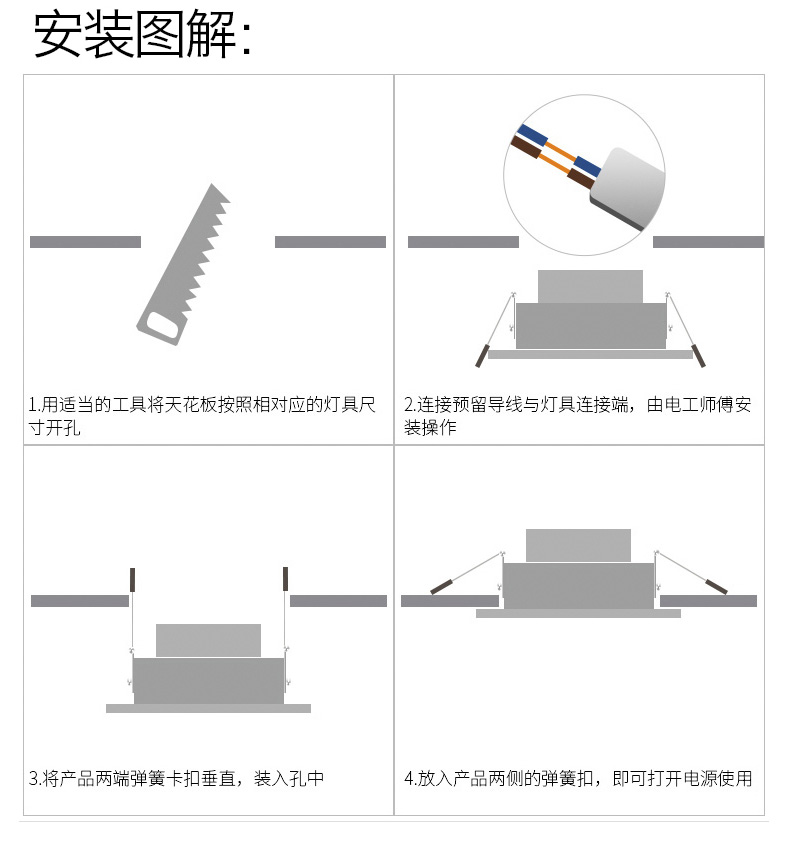 安装图解:

1.用适当的工具将天花板按照相对应的灯具尺寸开孔

2.连接预留导线与灯具连接端，由电工师傅安装操作

3.将产品两端弹簧卡扣垂直，装入孔中

4.放入产品两侧的弹簧扣，即可打开电源使用