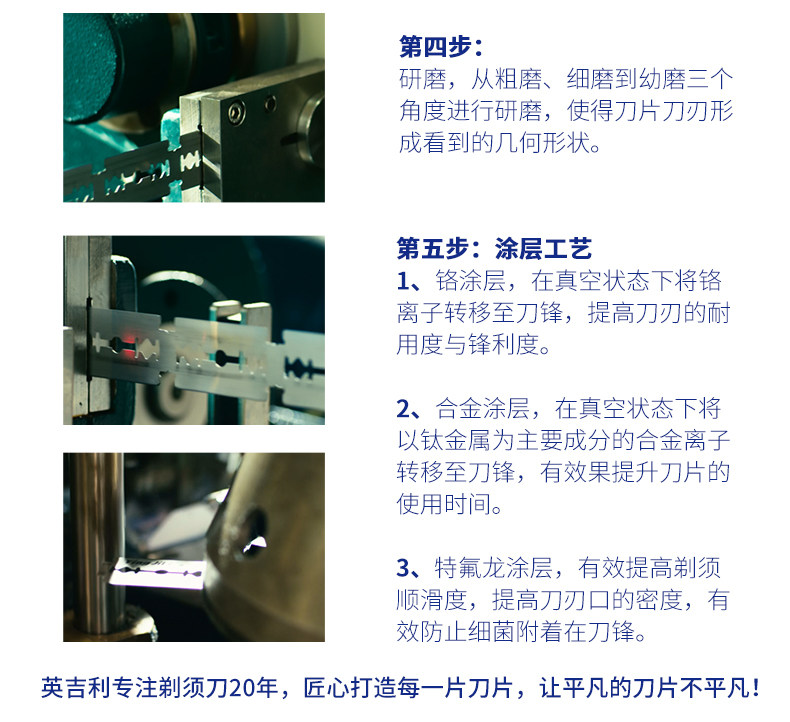 第四步：
研磨，从粗磨、细磨到幼磨三个角度进行研磨，使得刀片刀刃形成看到的几何形状。

第五步：涂层工艺
1、铬涂层，在真空状态下将铬离子转移至刀锋，提高刀刃的耐用度与锋利度。

2、合金涂层，在真空状态下将以钛金属为主要成分的合金离子转移至刀锋，有效果提升刀片的使用时间。

3、特氟龙涂层，有效提高剃须顺滑度，提高刀刃口的密度，有效防止细菌附着在刀锋。

英吉利专注剃须刀20年，匠心打造每一片刀片，让平凡的刀片不平凡！