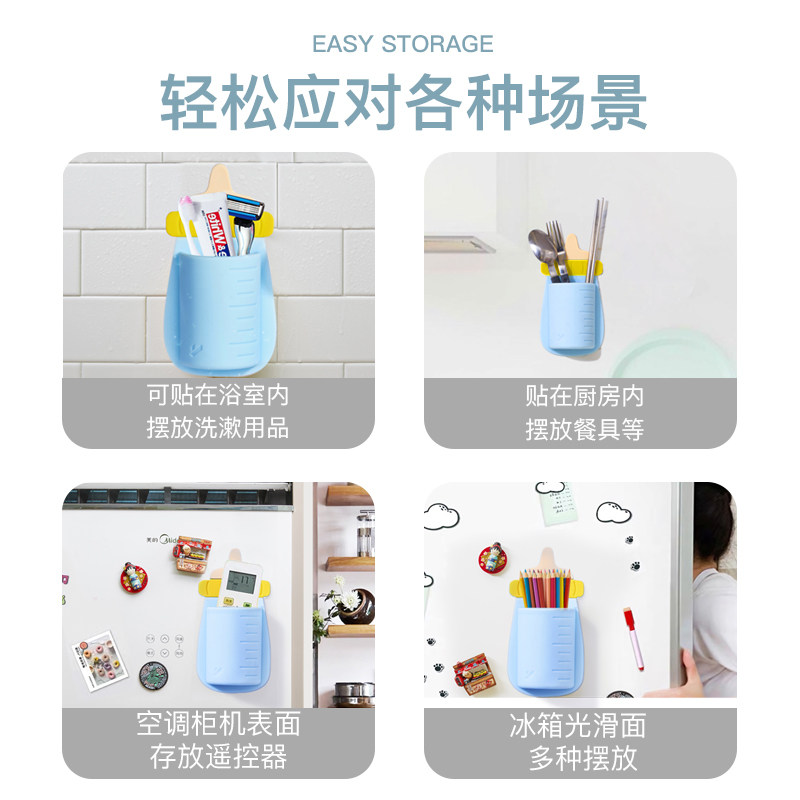 EASY STORAGE

轻松应对各种场景

可贴在浴室内
摆放洗漱用品

贴在厨房内
摆放餐具等

空调柜机表面
存放遥控器

冰箱光滑面
多种摆放