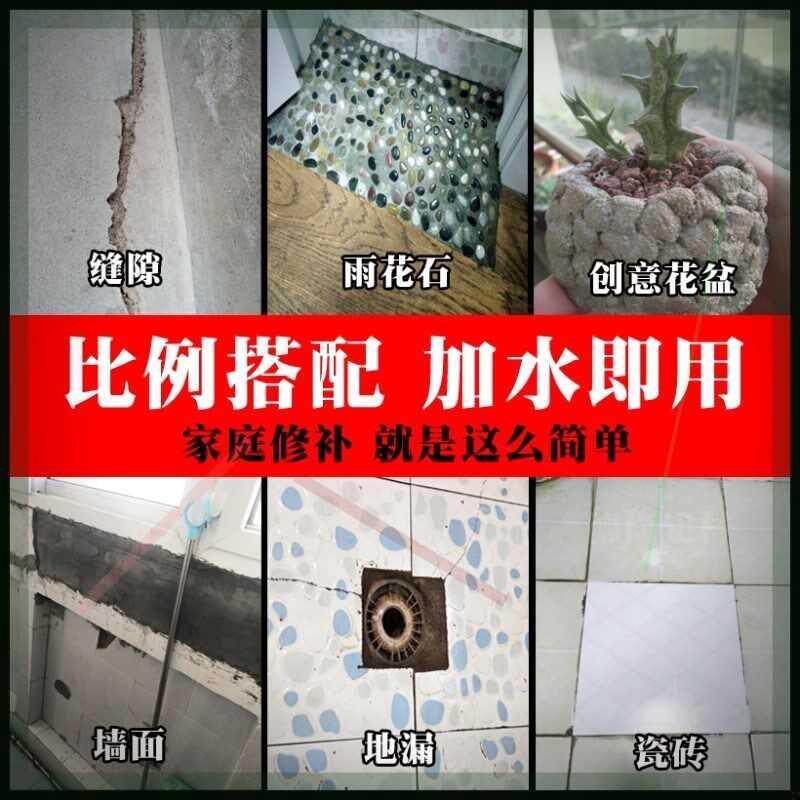 缝隙

雨花石

创意花盆

比例搭配 加水即用

家庭修补 就是这么简单

墙面

地漏

瓷砖