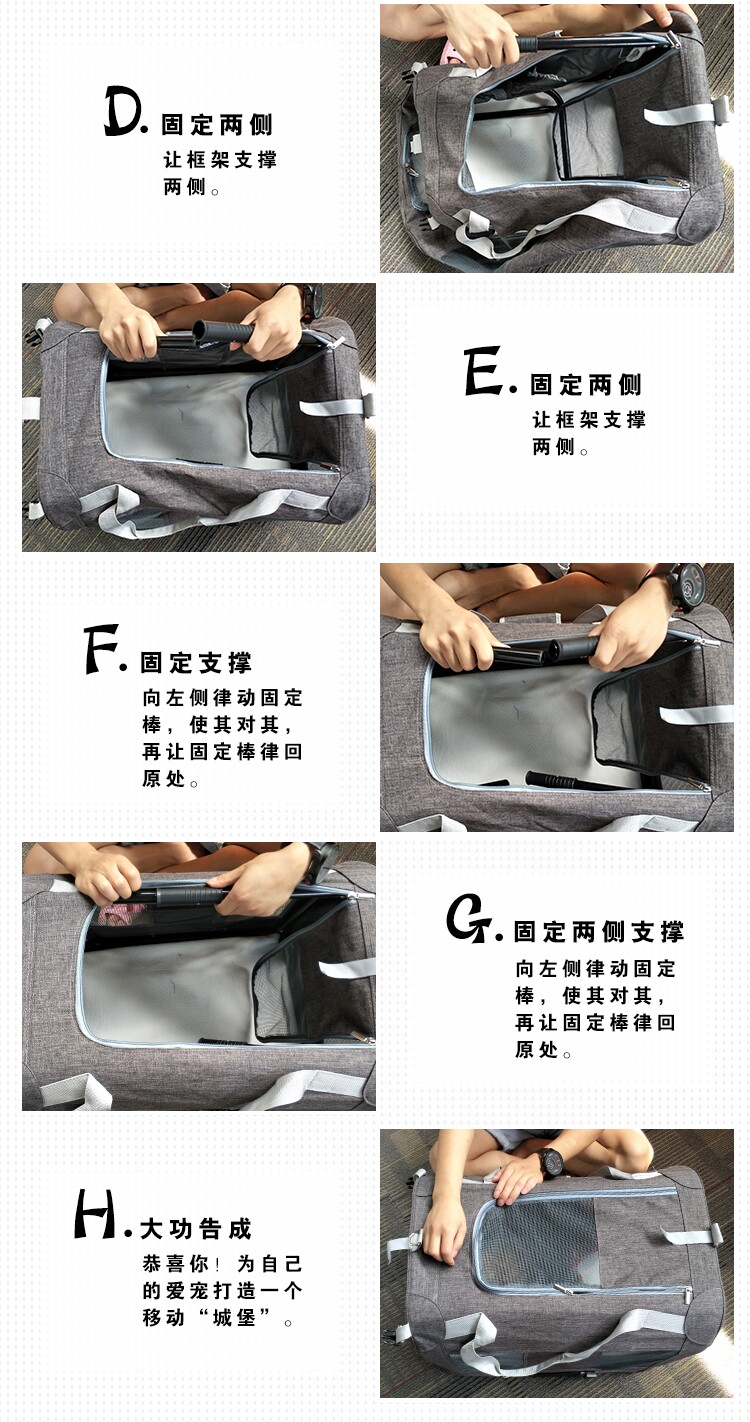 D. 固定两侧

让框架支撑两侧。

E. 固定两侧

让框架支撑两侧。

F. 固定支撑

向左侧律动固定棒，使其对其，再让固定棒律回原处。

G. 固定两侧支撑

向左侧律动固定棒，使其对其，再让固定棒律回原处。

H. 大功告成

恭喜你！为自己的爱宠打造一个移动“城堡”。