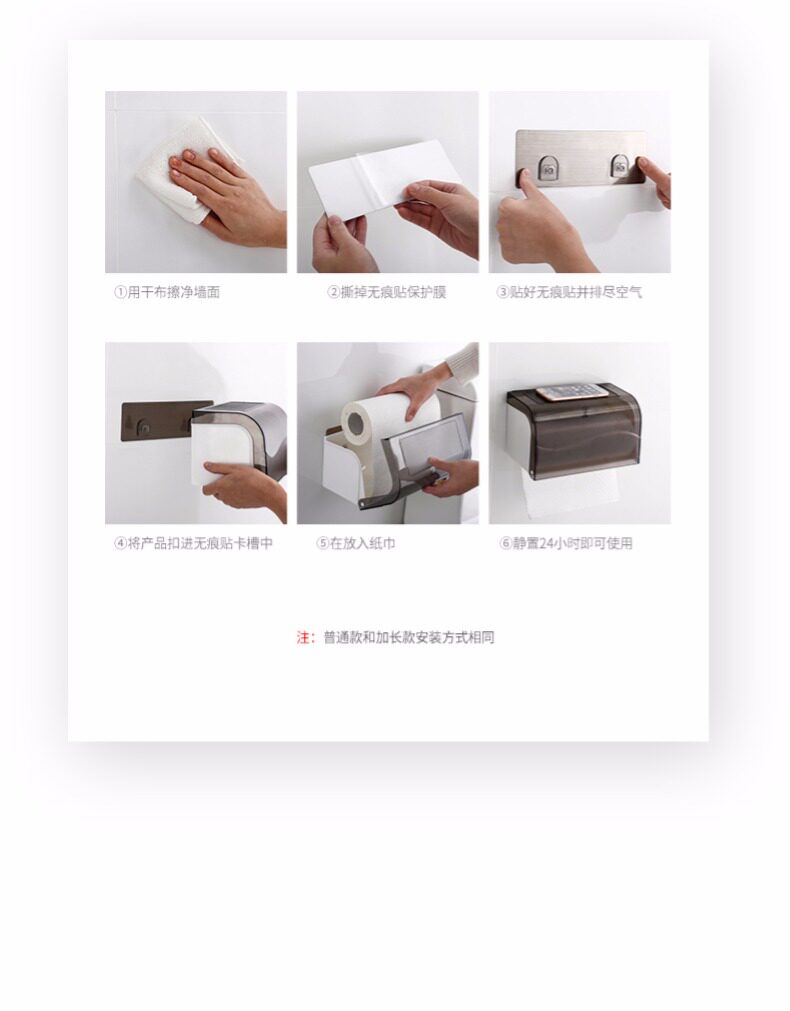 ①用干布擦净墙面

②撕掉无痕贴保护膜

③贴好无痕贴并排尽空气

④将产品扣进无痕贴卡槽中

⑤在放入纸巾

⑥静置24小时即可使用

注：普通款和加长款安装方式相同