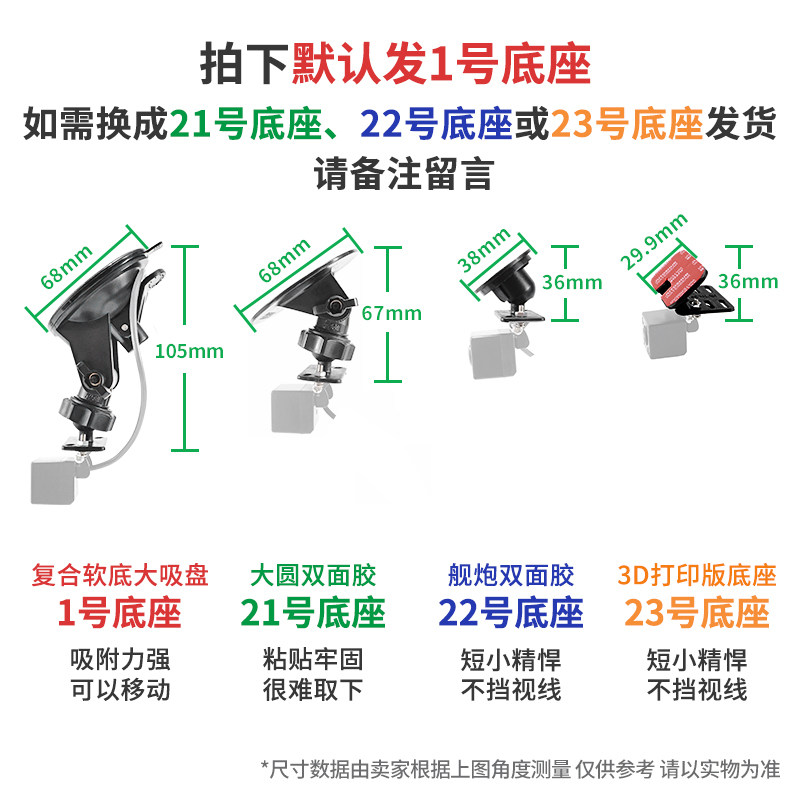 拍下默认发1号底座
如需换成21号底座、22号底座或23号底座发货
请备注留言

68mm
105mm
68mm
67mm
38mm
36mm
29.9mm
36mm

复合软底大吸盘
1号底座
吸附力强
可以移动

大圆双面胶
21号底座
粘贴牢固
很难取下

舰炮双面胶
22号底座
短小精悍
不挡视线

3D打印版底座
23号底座
短小精悍
不挡视线

*尺寸数据由卖家根据上图角度测量 仅供参考 请以实物为准