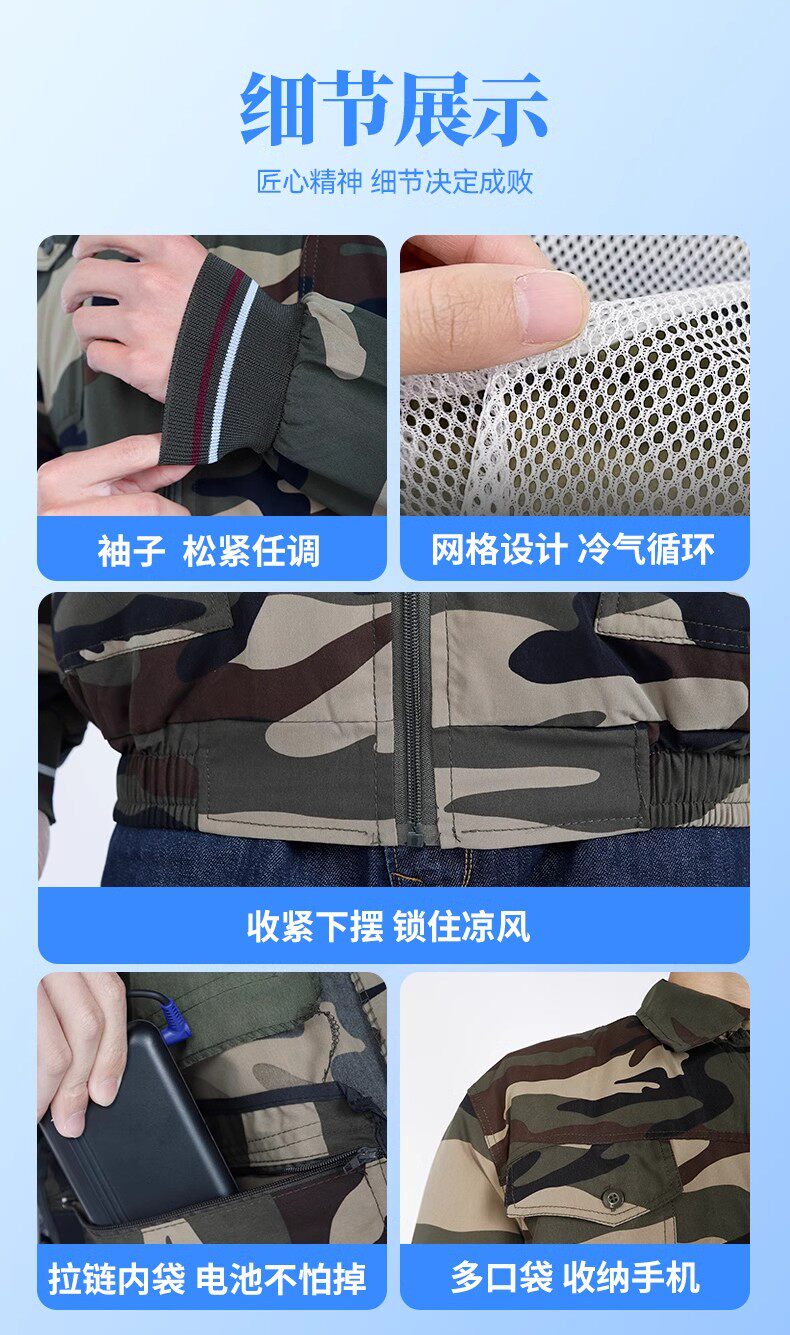 细节展示

匠心精神 细节决定成败

袖子 松紧任调

网格设计 冷气循环

收紧下摆 锁住凉风

拉链内袋 电池不怕掉

多口袋 收纳手机