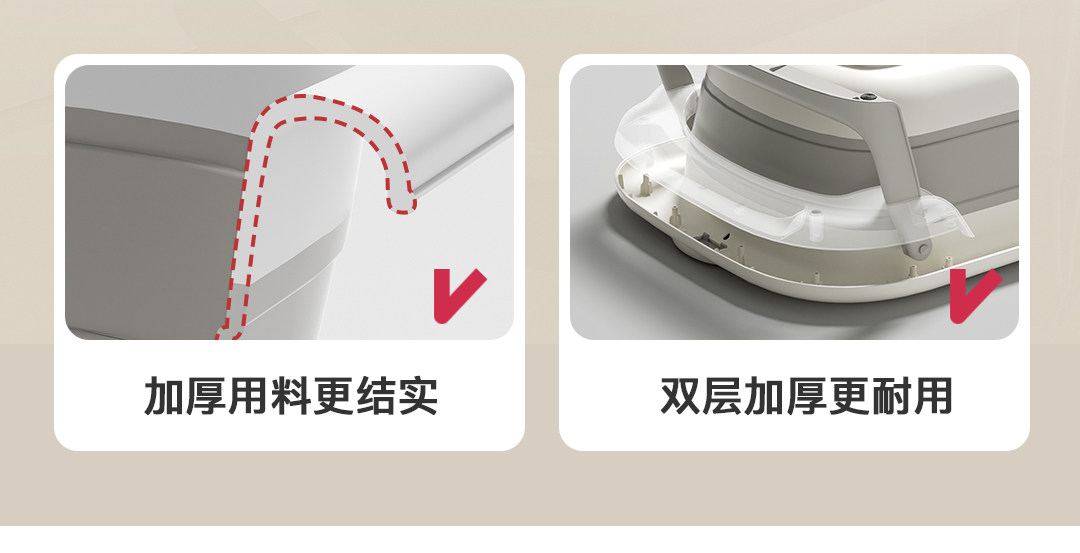 加厚用料更结实

双层加厚更耐用