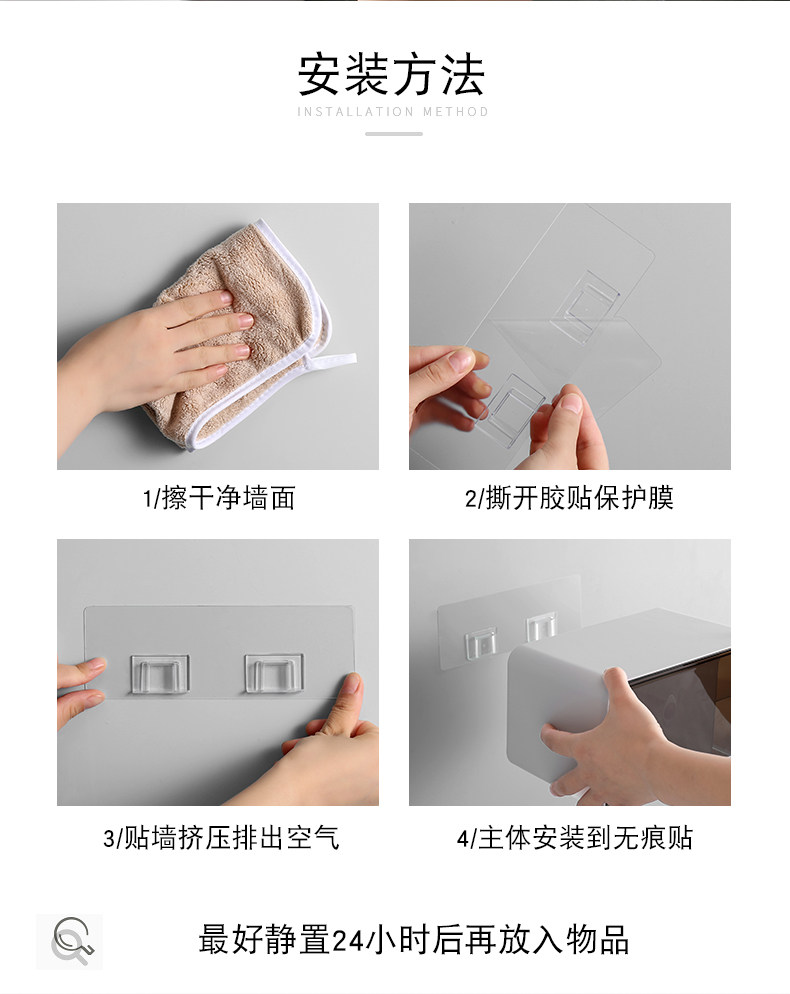 安装方法
INSTALLATION METHOD

1/擦干净墙面

2/撕开胶贴保护膜

3/贴墙挤压排出空气

4/主体安装到无痕贴

最好静置24小时后再放入物品