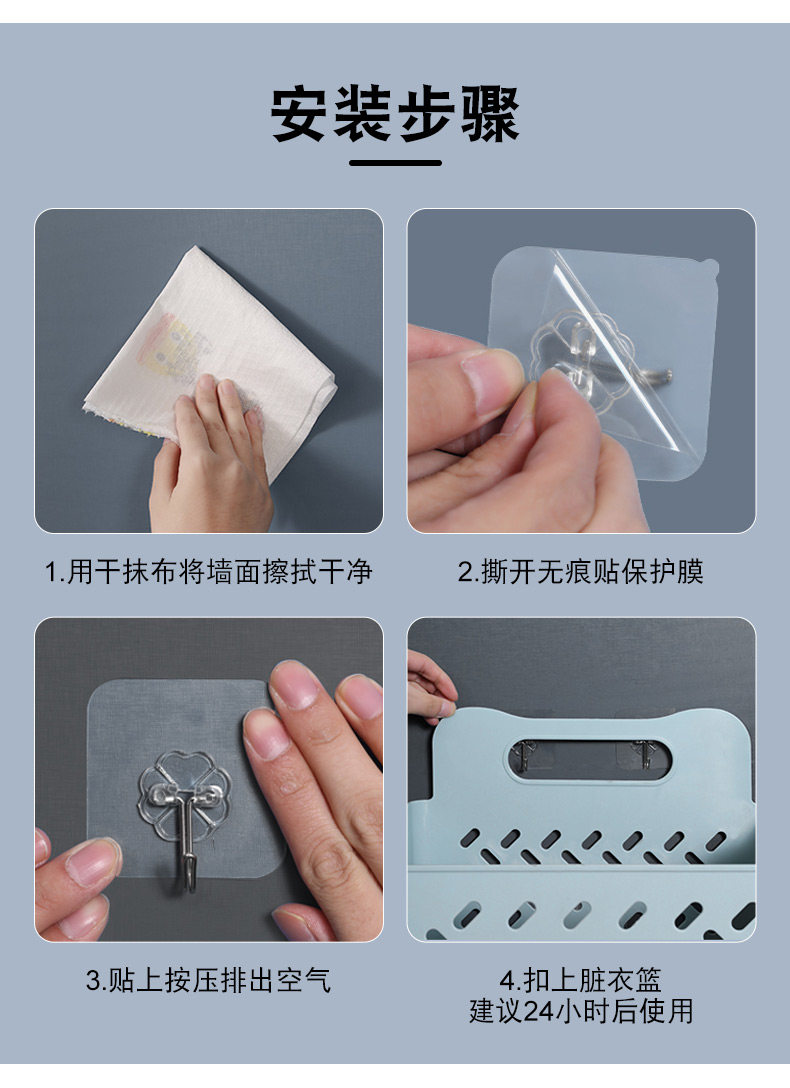 安装步骤

1.用干抹布将墙面擦拭干净

2.撕开无痕贴保护膜

3.贴上按压排出空气

4.扣上脏衣篮
建议24小时后使用