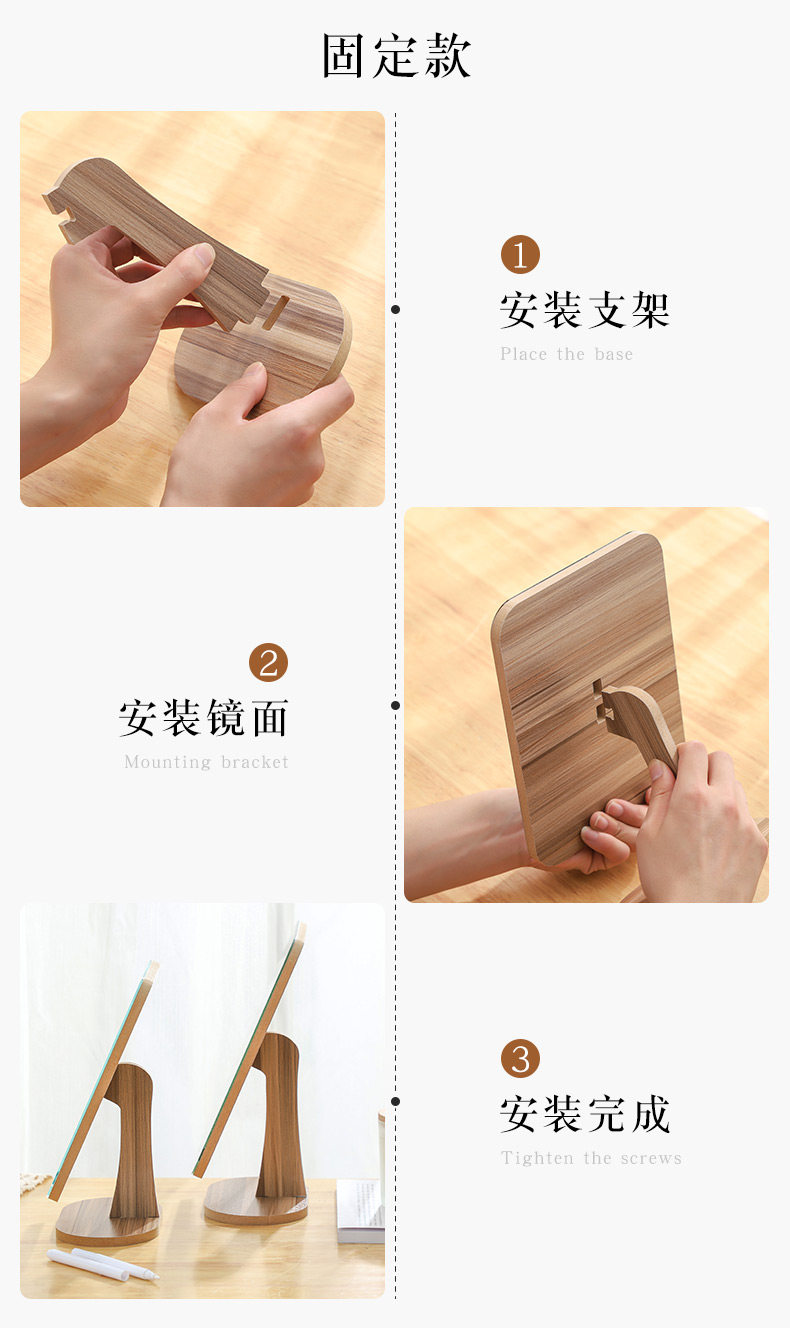 固定款

1
安装支架
Place the base

2
安装镜面
Mounting bracket

3
安装完成
Tighten the screws