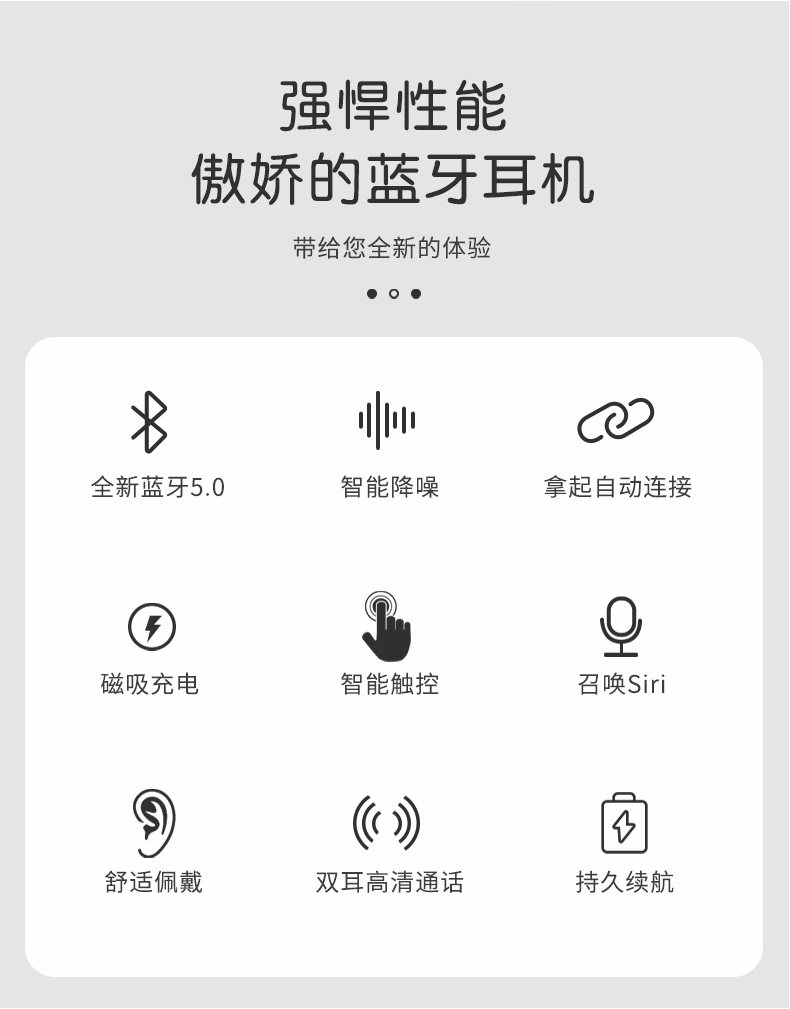 强悍性能
傲娇的蓝牙耳机

带给您全新的体验

全新蓝牙5.0

智能降噪

拿起自动连接

磁吸充电

智能触控

召唤Siri

舒适佩戴

双耳高清通话

持久续航