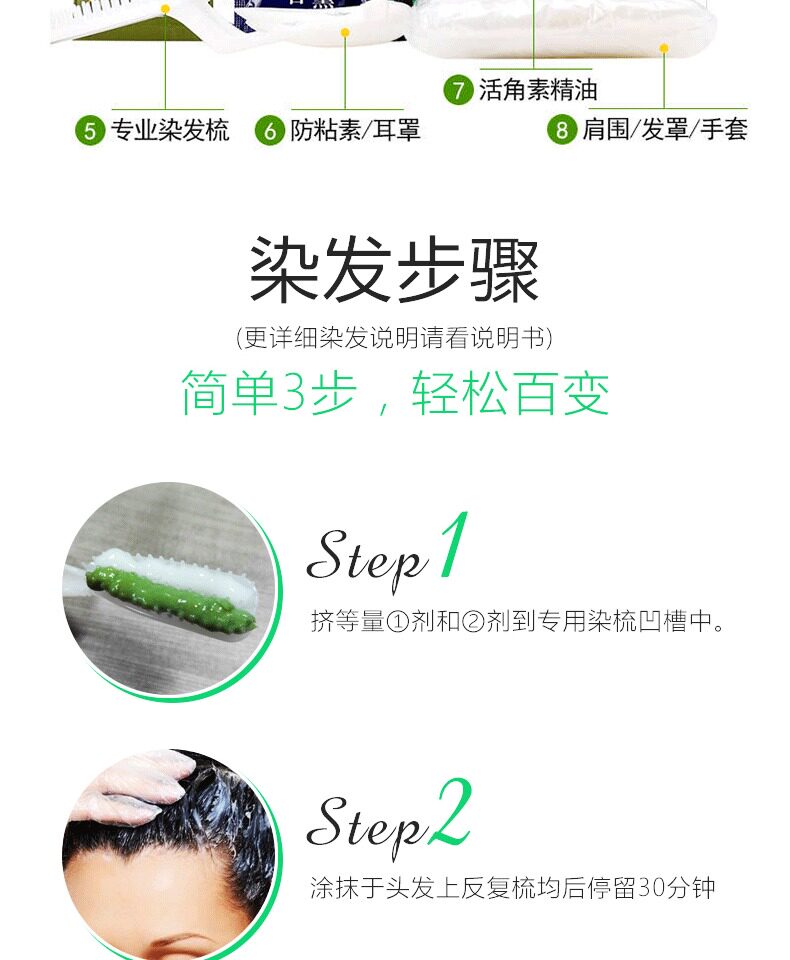 7 活角素精油

5 专业染发梳 6 防粘素/耳罩 8 肩围/发罩/手套

染发步骤

(更详细染发说明请看说明书)

简单3步，轻松百变

Step 1

挤等量①剂和②剂到专用染梳凹槽中。

Step 2

涂抹于头发上反复梳均后停留30分钟