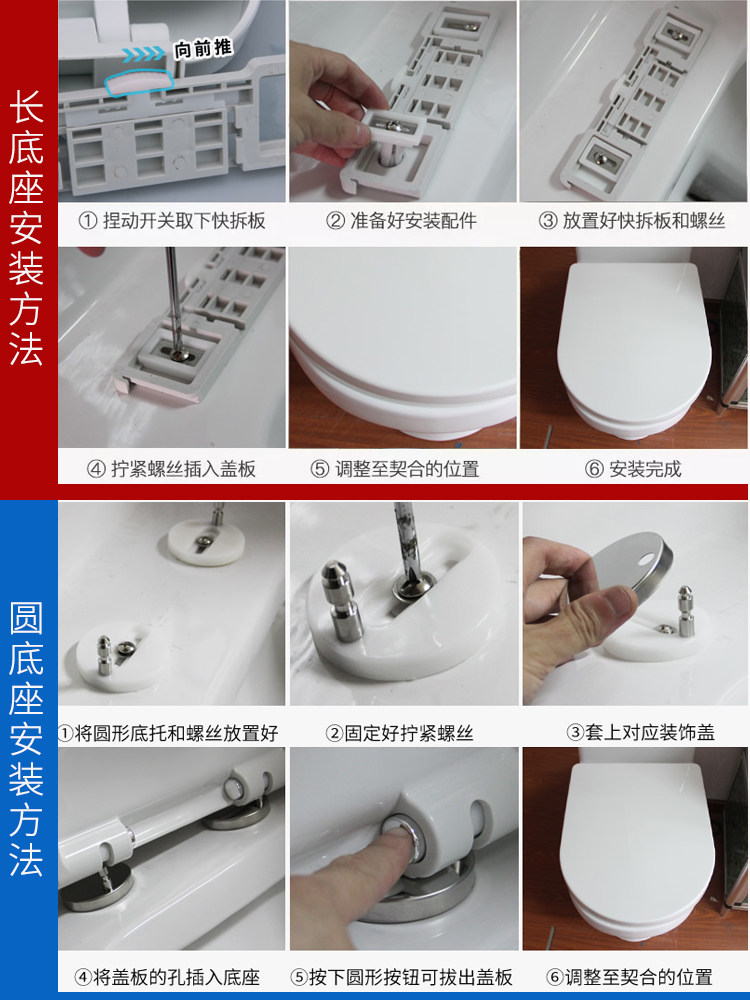 长底座安装方法

向前推

① 捏动开关取下快拆板

② 准备好安装配件

③ 放置好快拆板和螺丝

④ 拧紧螺丝插入盖板

⑤ 调整至契合的位置

⑥ 安装完成

圆底座安装方法

①将圆形底托和螺丝放置好

②固定好拧紧螺丝

③套上对应装饰盖

④将盖板的孔插入底座

⑤按下圆形按钮可拔出盖板

⑥调整至契合的位置