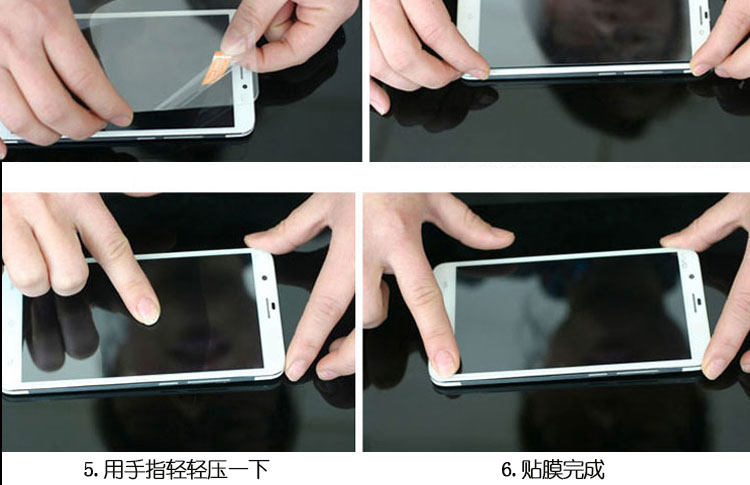 5. 用手指轻轻压一下

6. 贴膜完成