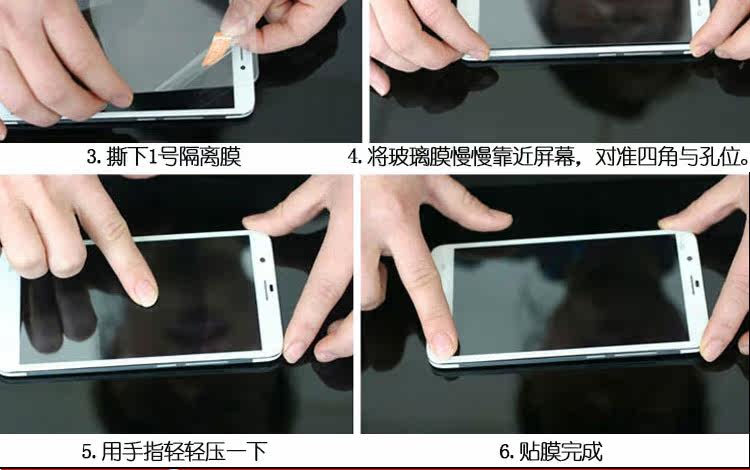 3. 撕下1号隔离膜

4. 将玻璃膜慢慢靠近屏幕，对准四角与孔位。

5. 用手指轻轻压一下

6. 贴膜完成